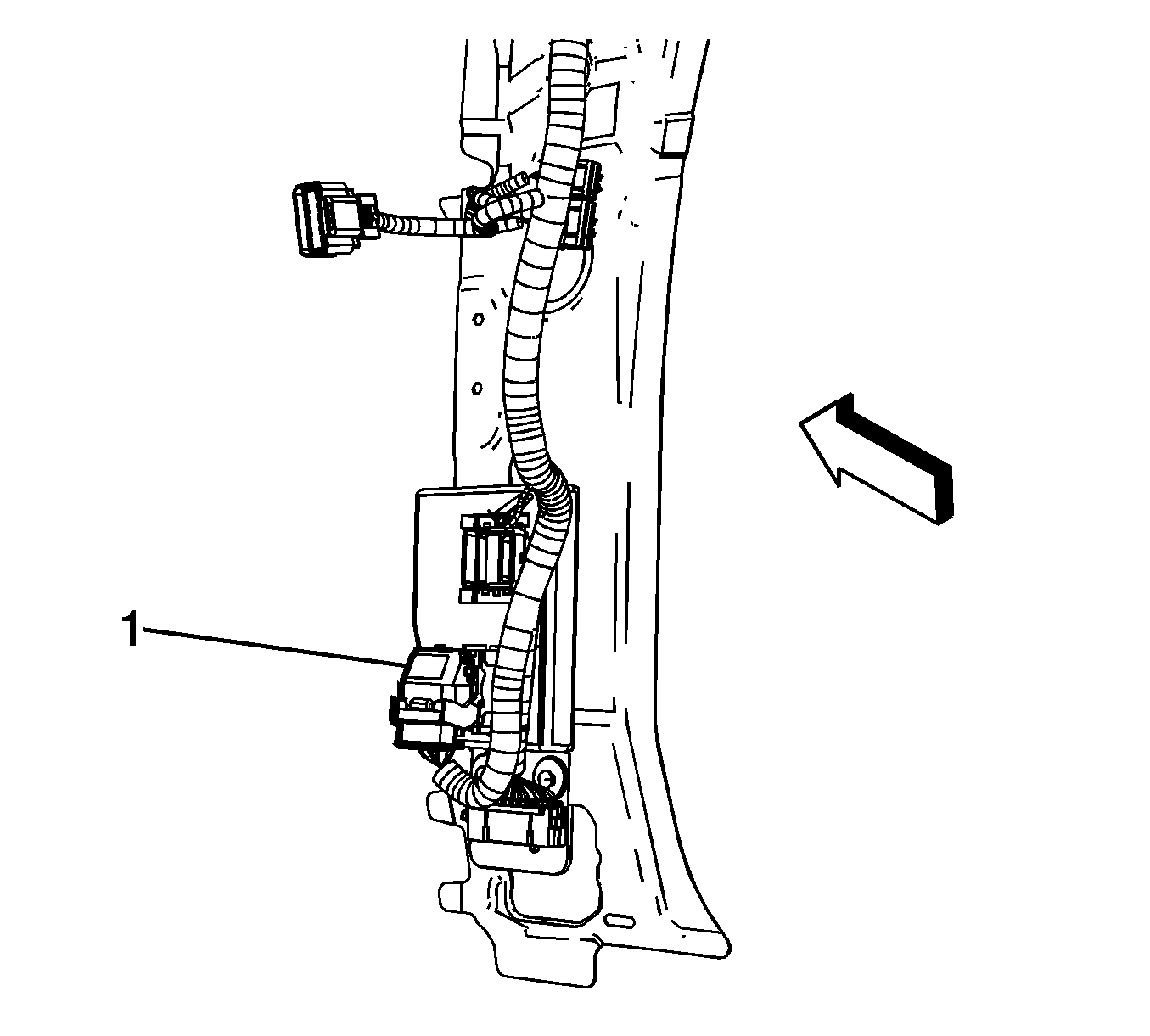 1