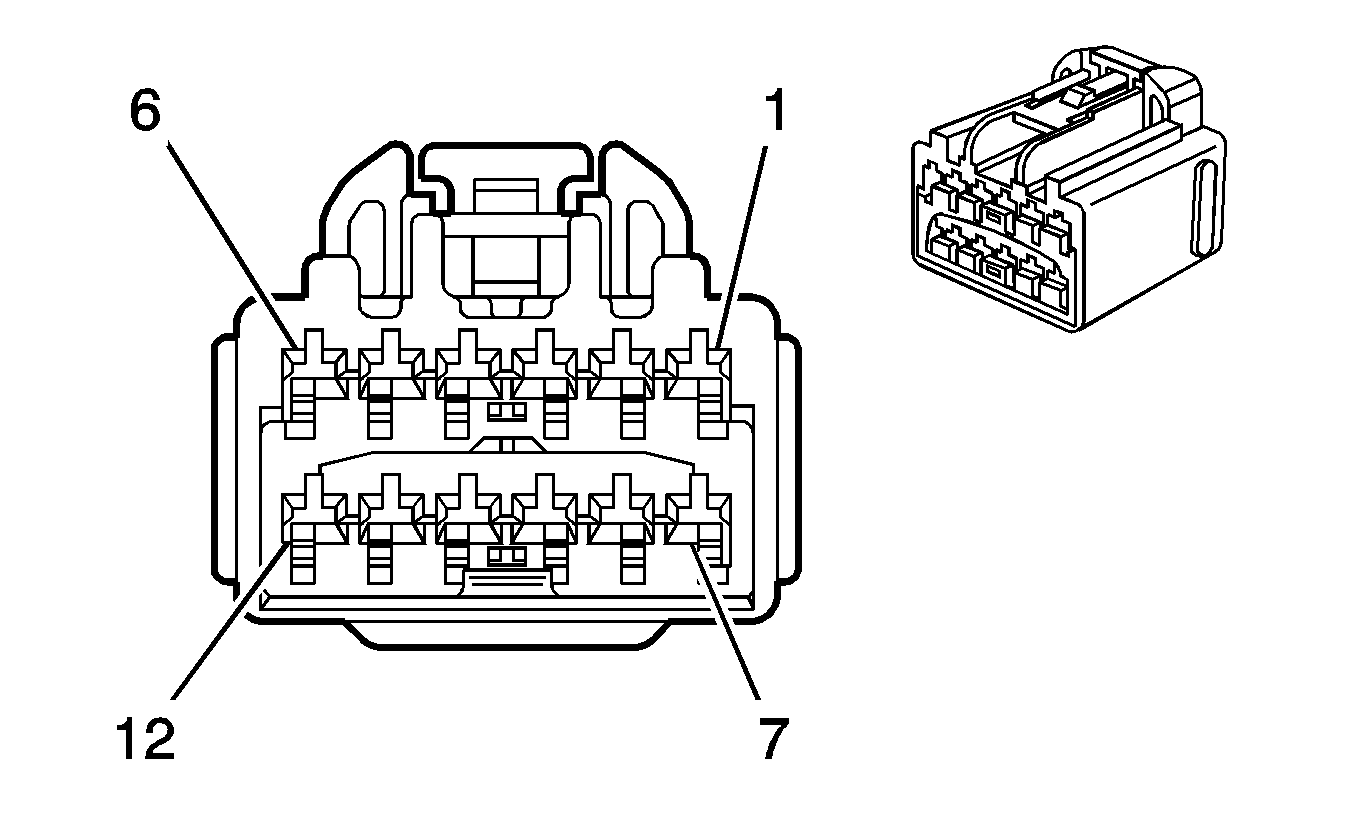 6
1
12
7