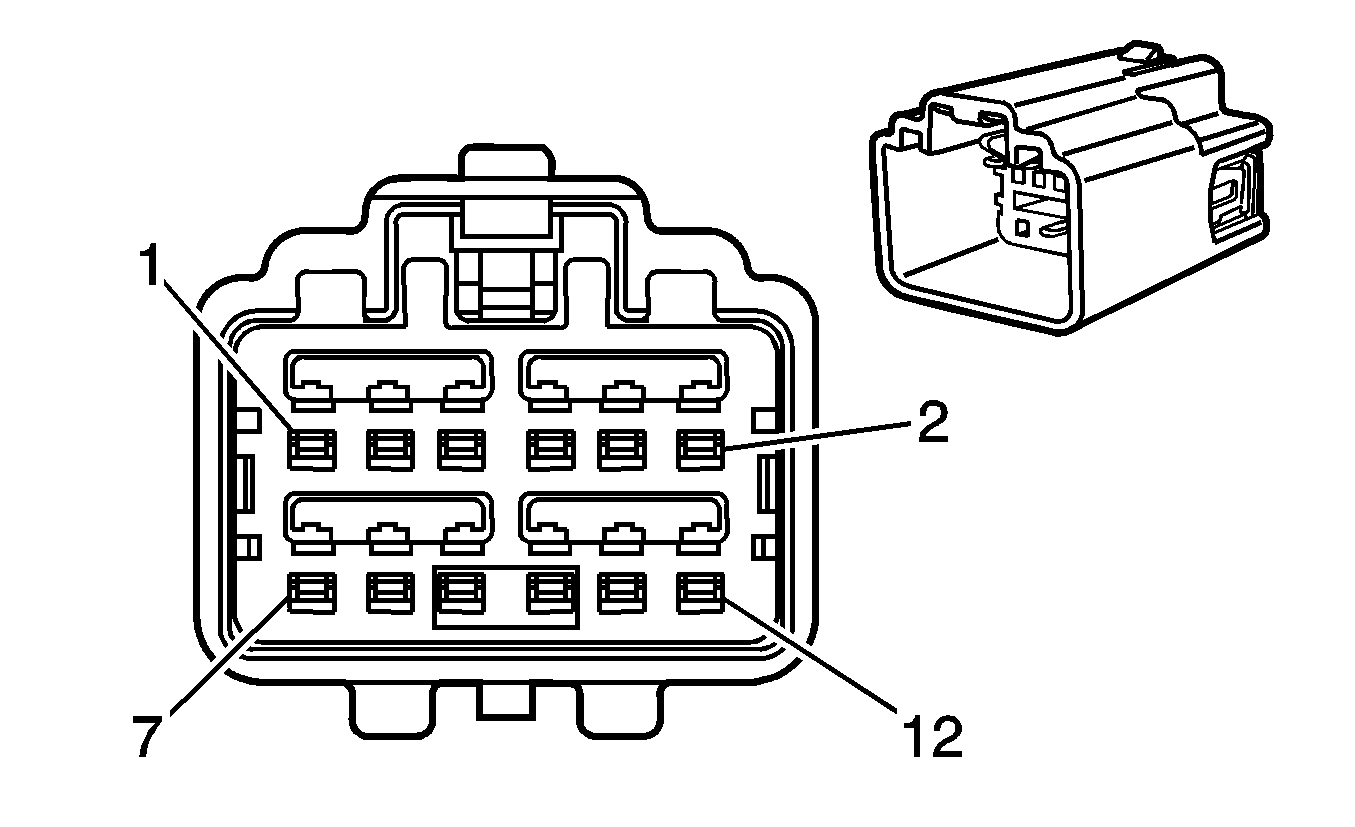 1
2
7
12