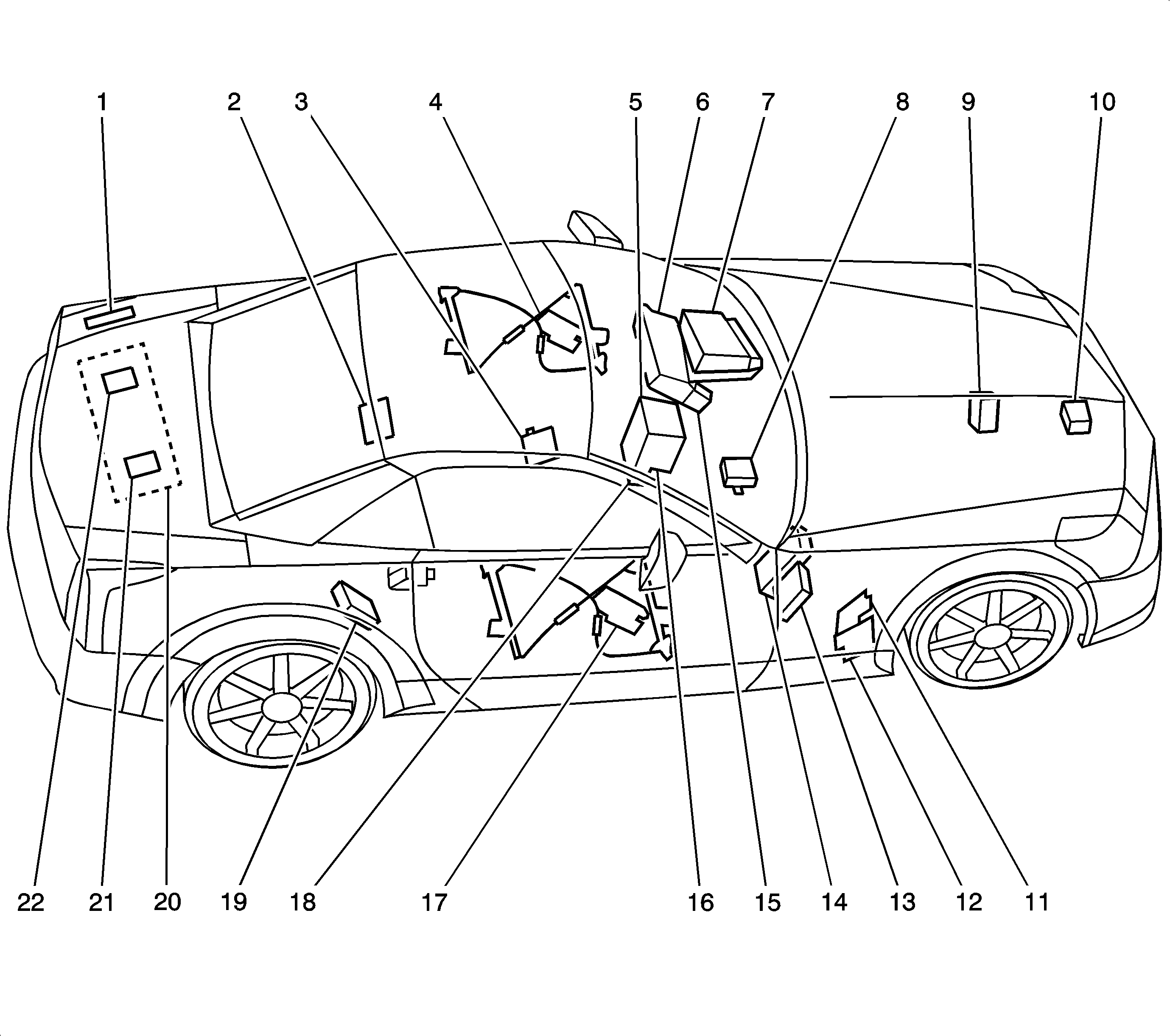 1 2 3 4 5 6 7 8 9 10

22 21 20 19 18 17 16 15 14 13 12 11