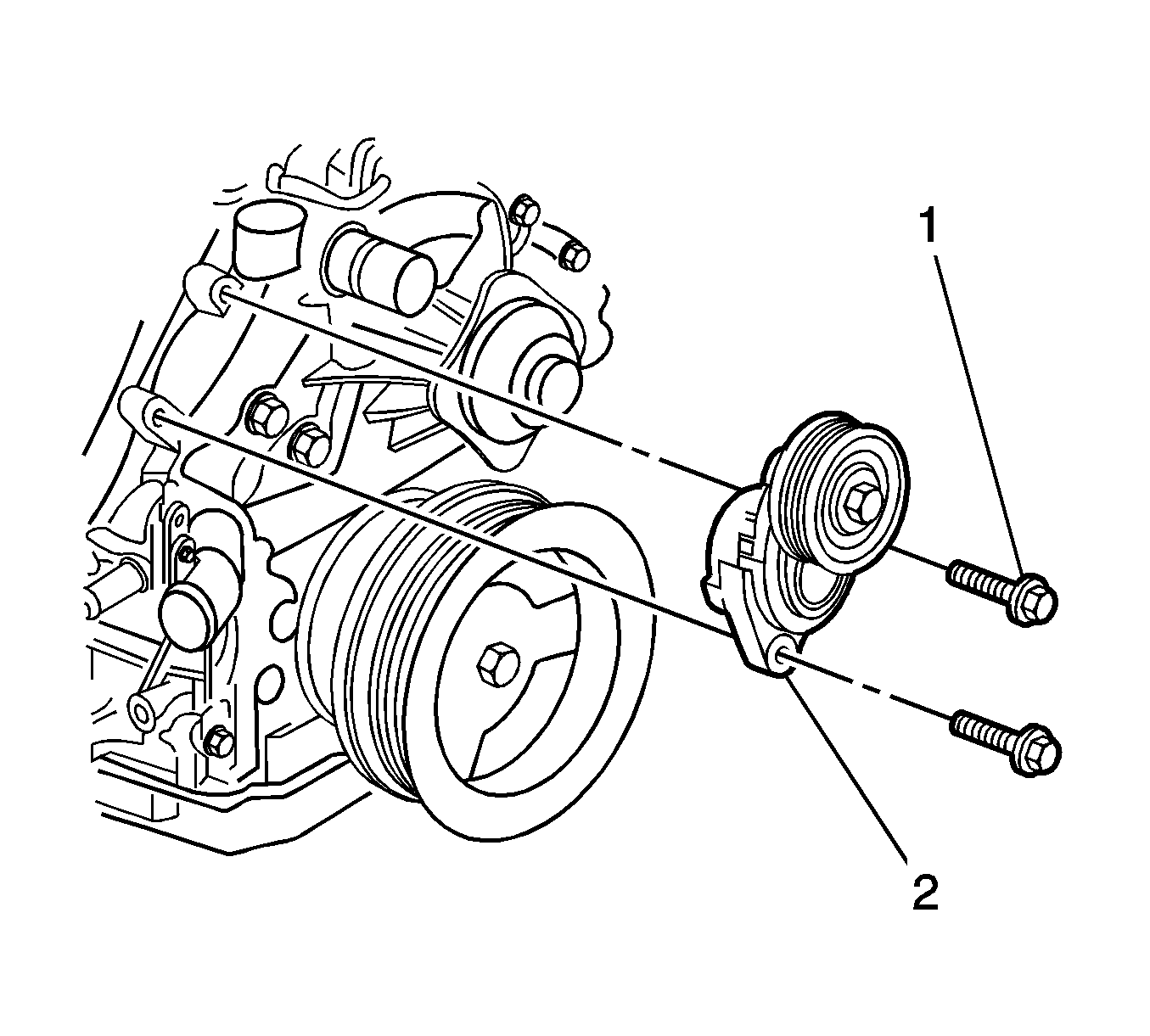 1

2