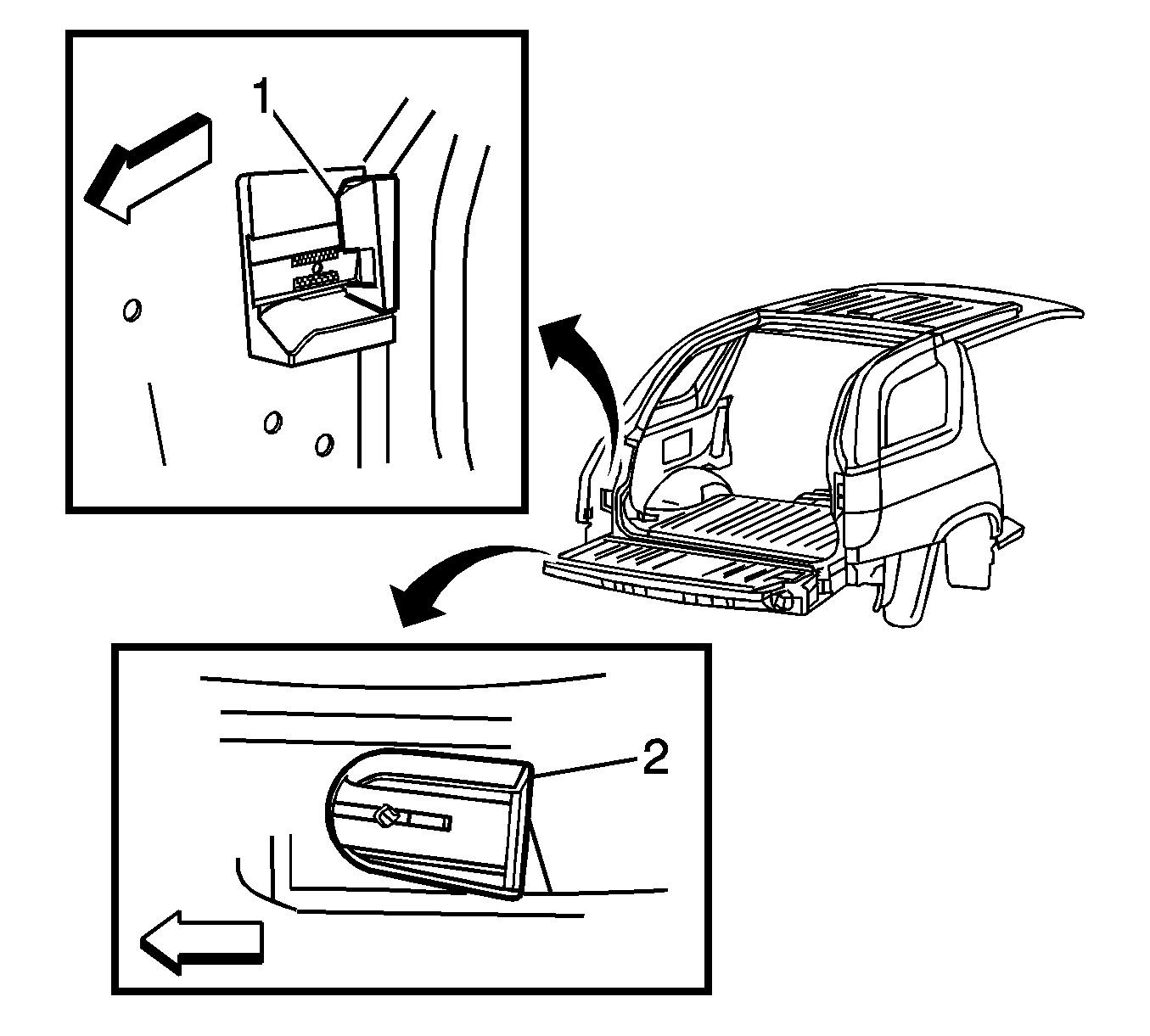 1

2