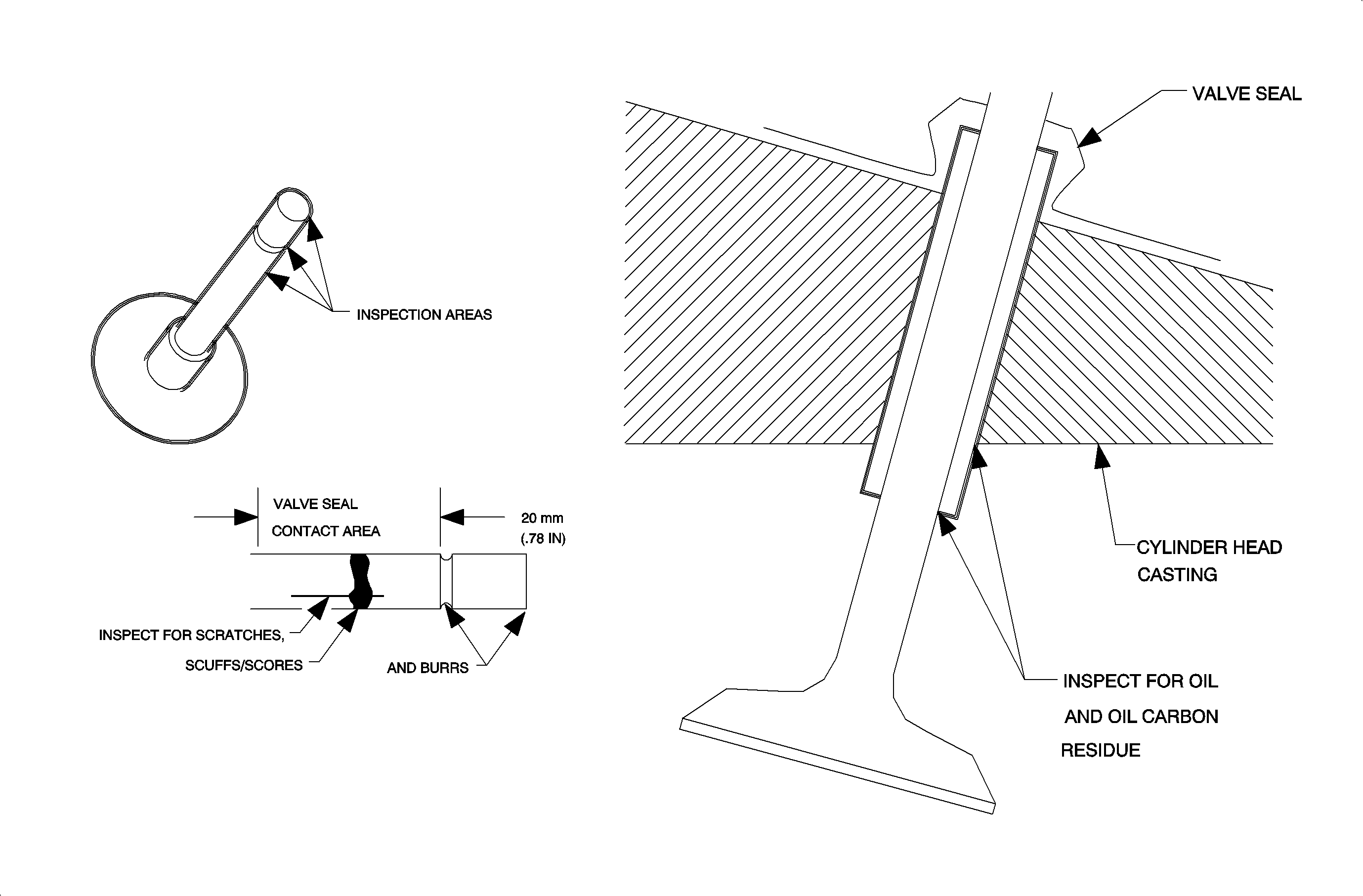 INSPECTION AREAS

VALVE SEAL
CONTACT AREA

20 mm
(.78 IN)

INSPECT FOR SCRATCHES,
SCUFFS/SCORES

AND BURRS

VALVE SEAL

CYLINDER HEAD
CASTING

INSPECT FOR OIL
AND OIL CARBON
RESIDUE