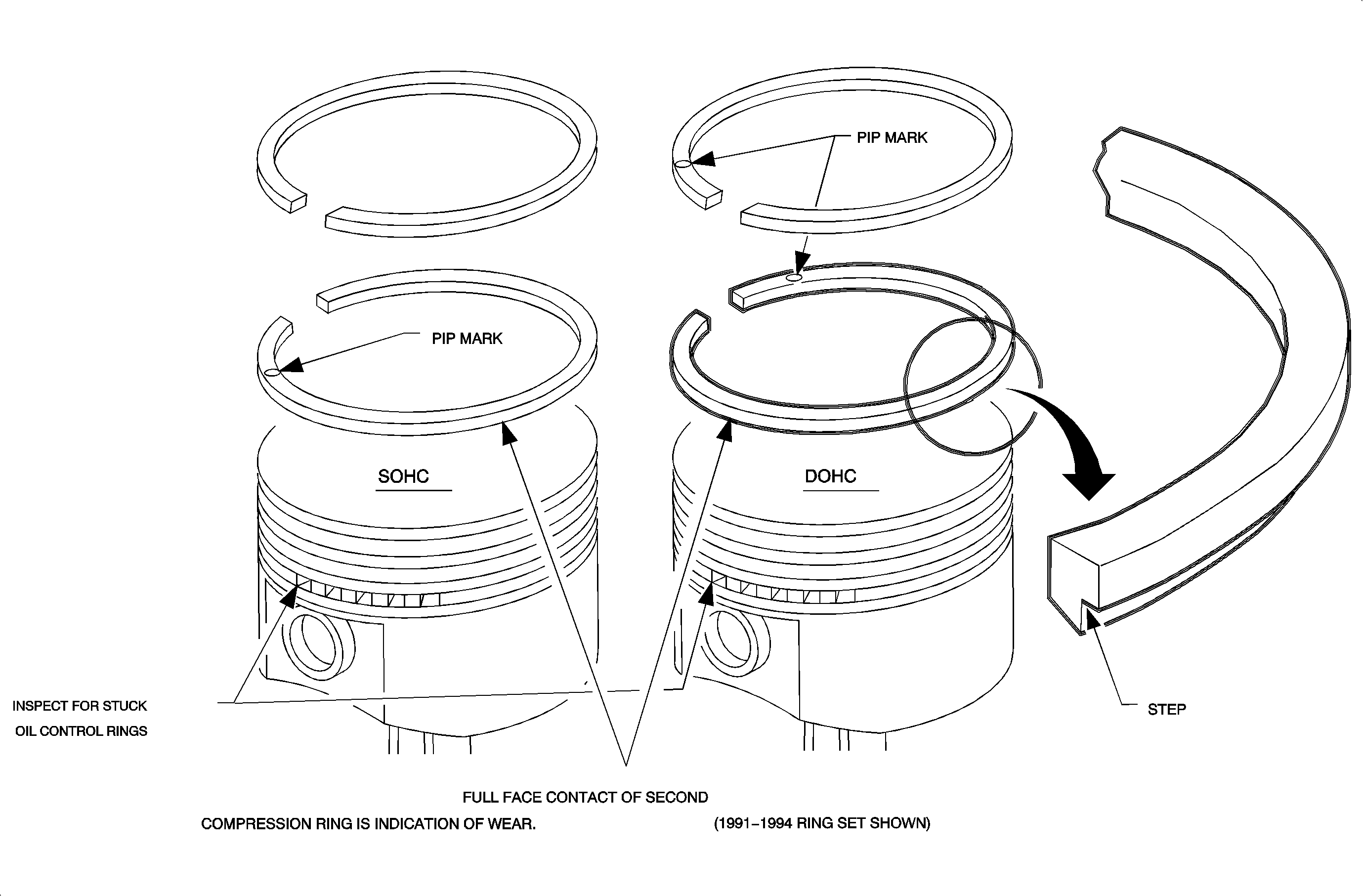 PIP MARK

PIP MARK

SOHC

DOHC

INSPECT FOR STUCK OIL CONTROL RINGS

STEP

FULL FACE CONTACT OF SECOND COMPRESSION RING IS INDICATION OF WEAR.

(1991–1994 RING SET SHOWN)