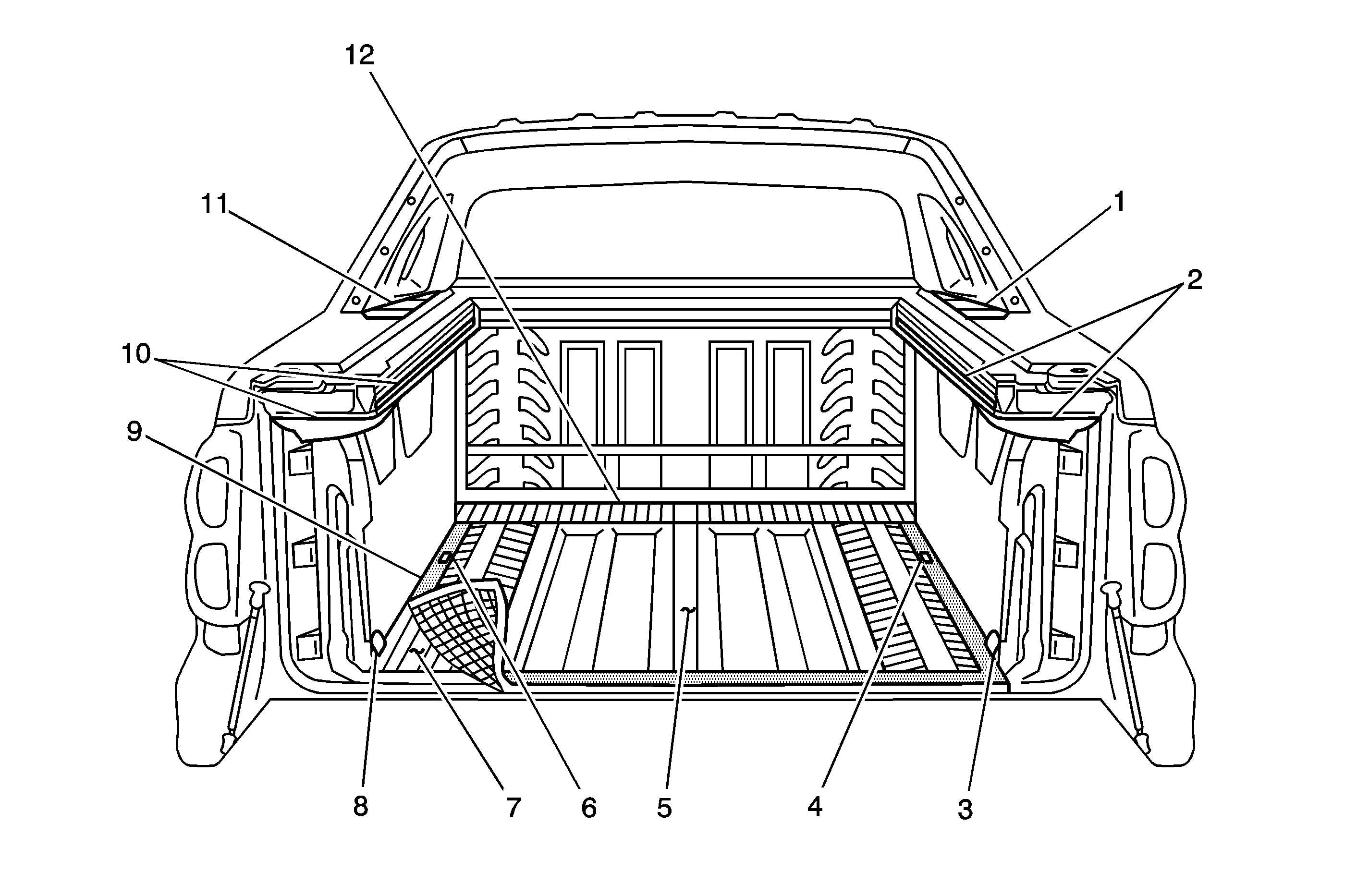 12
11
1
2
10
9
8
7
6
5
4
3