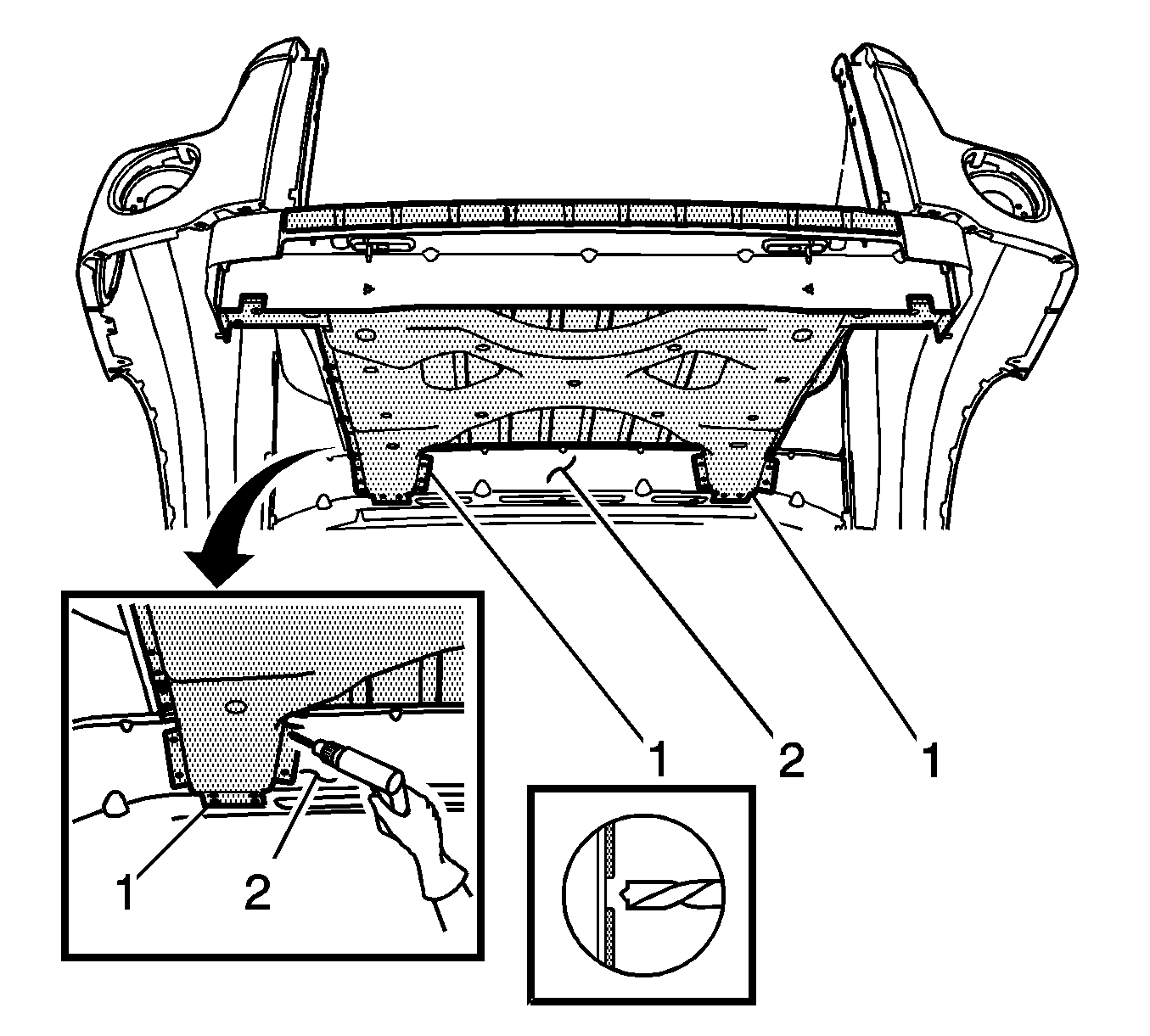 1
2
1
1
2