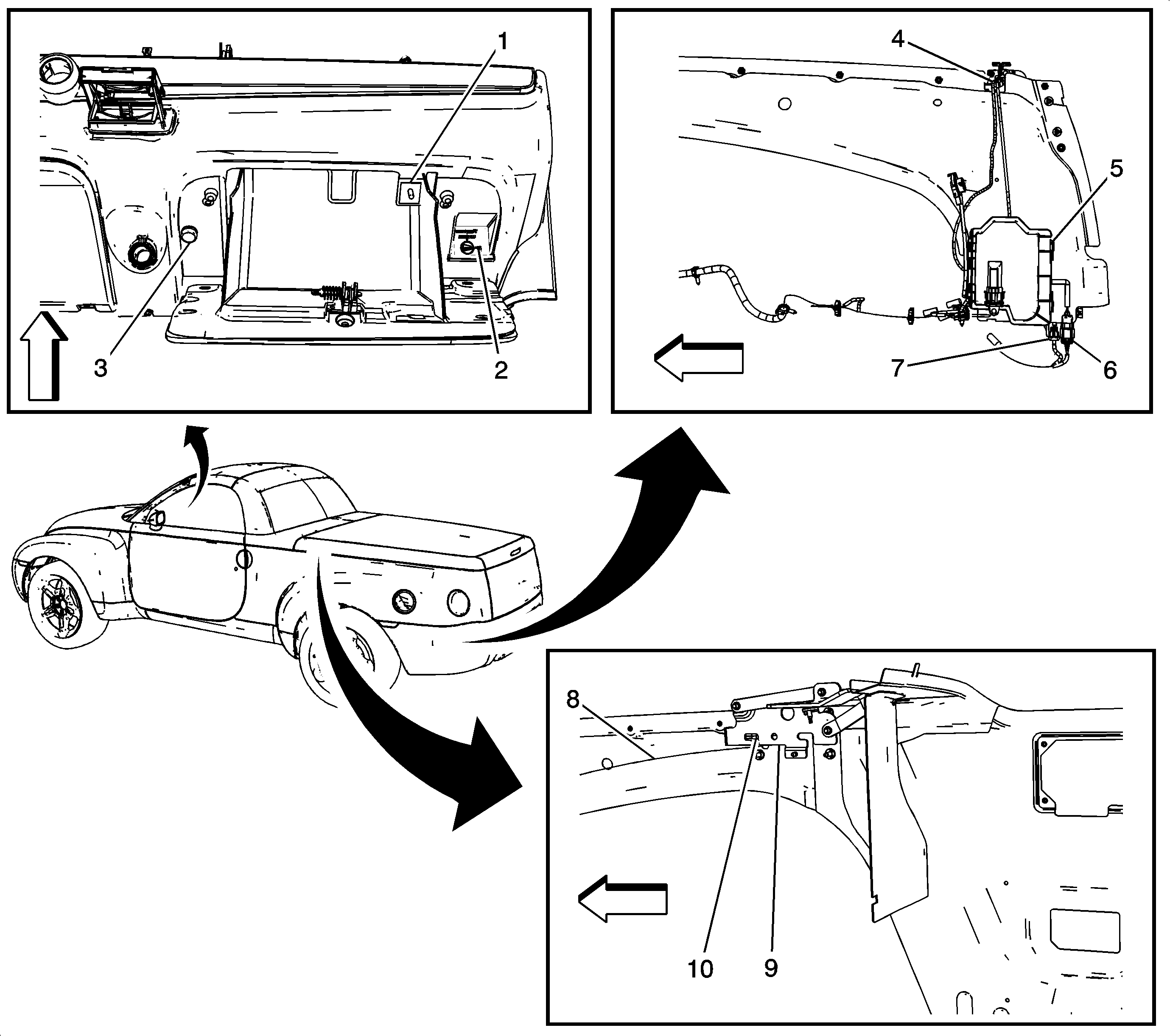 1
3
2
4
5
7
6
8
10
9