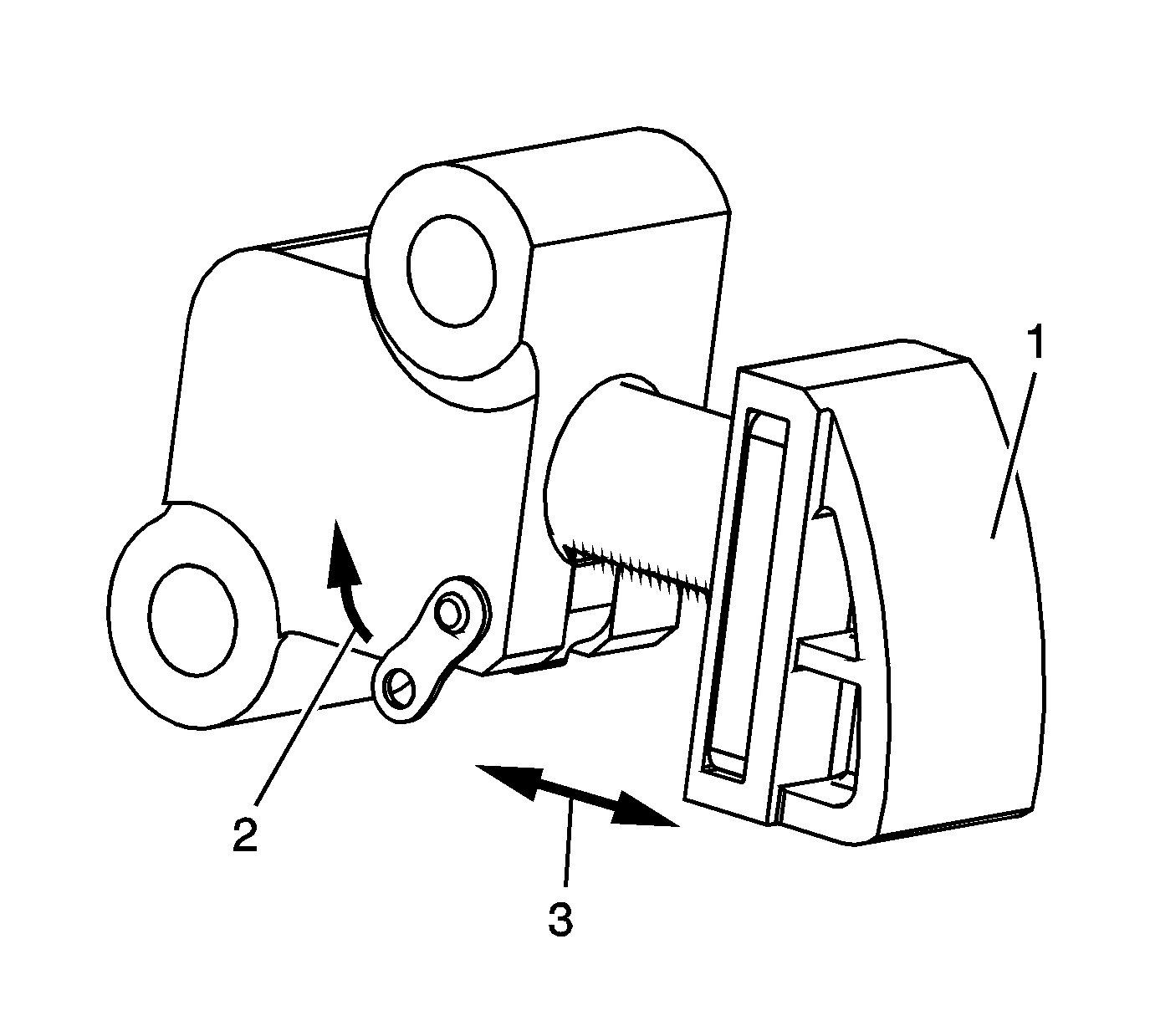 1
2
3