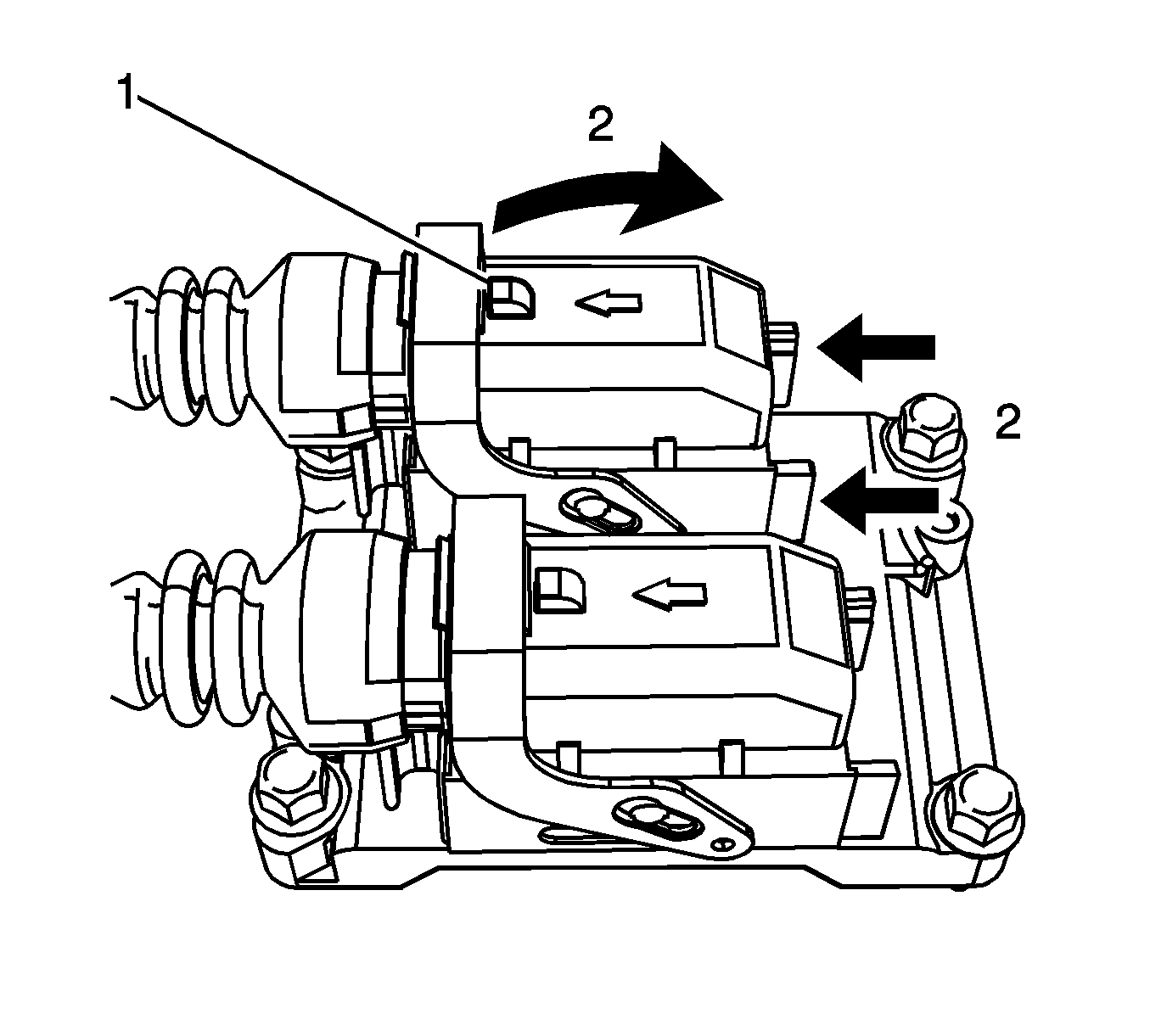 1
2
2