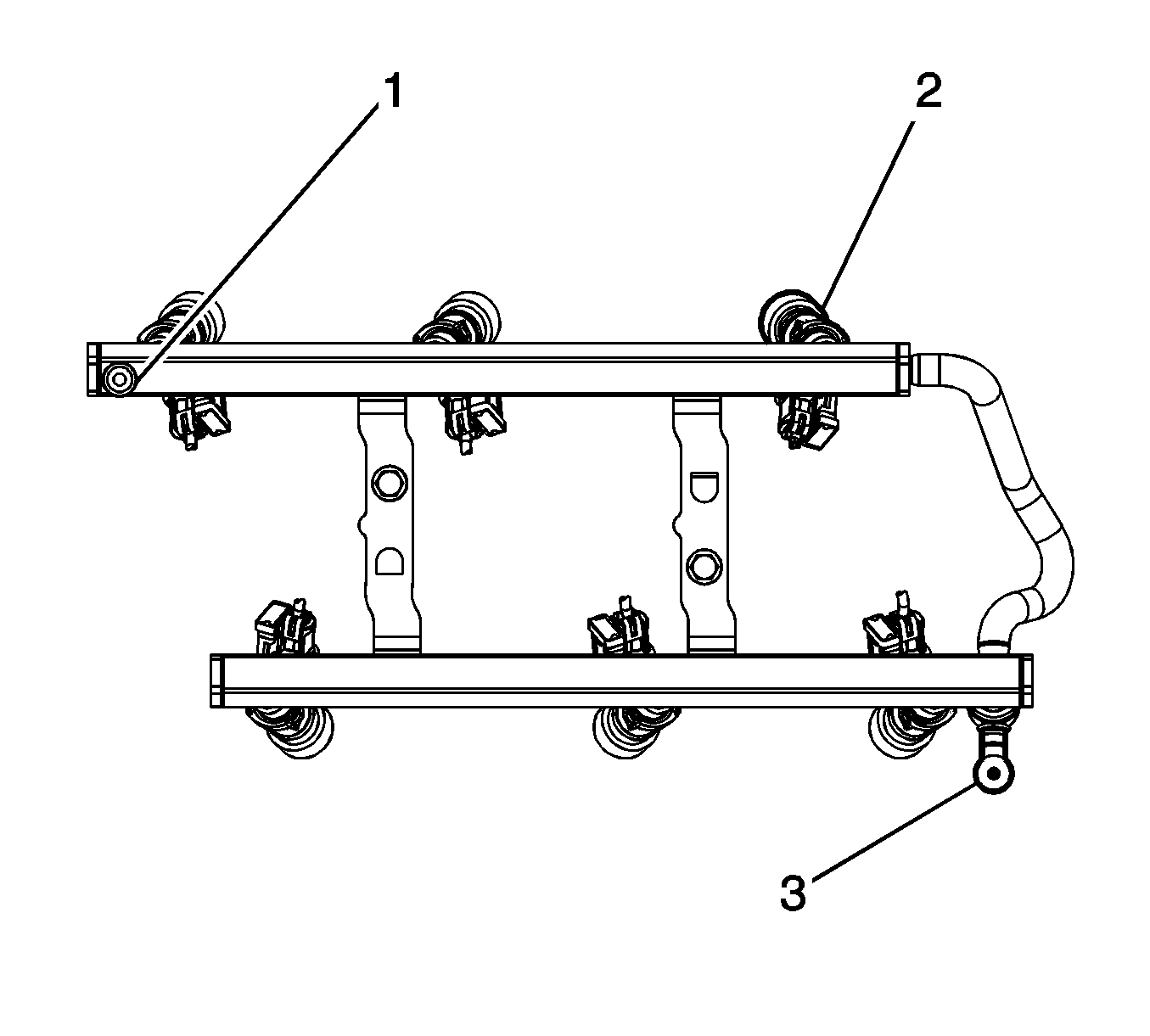 1
2
3