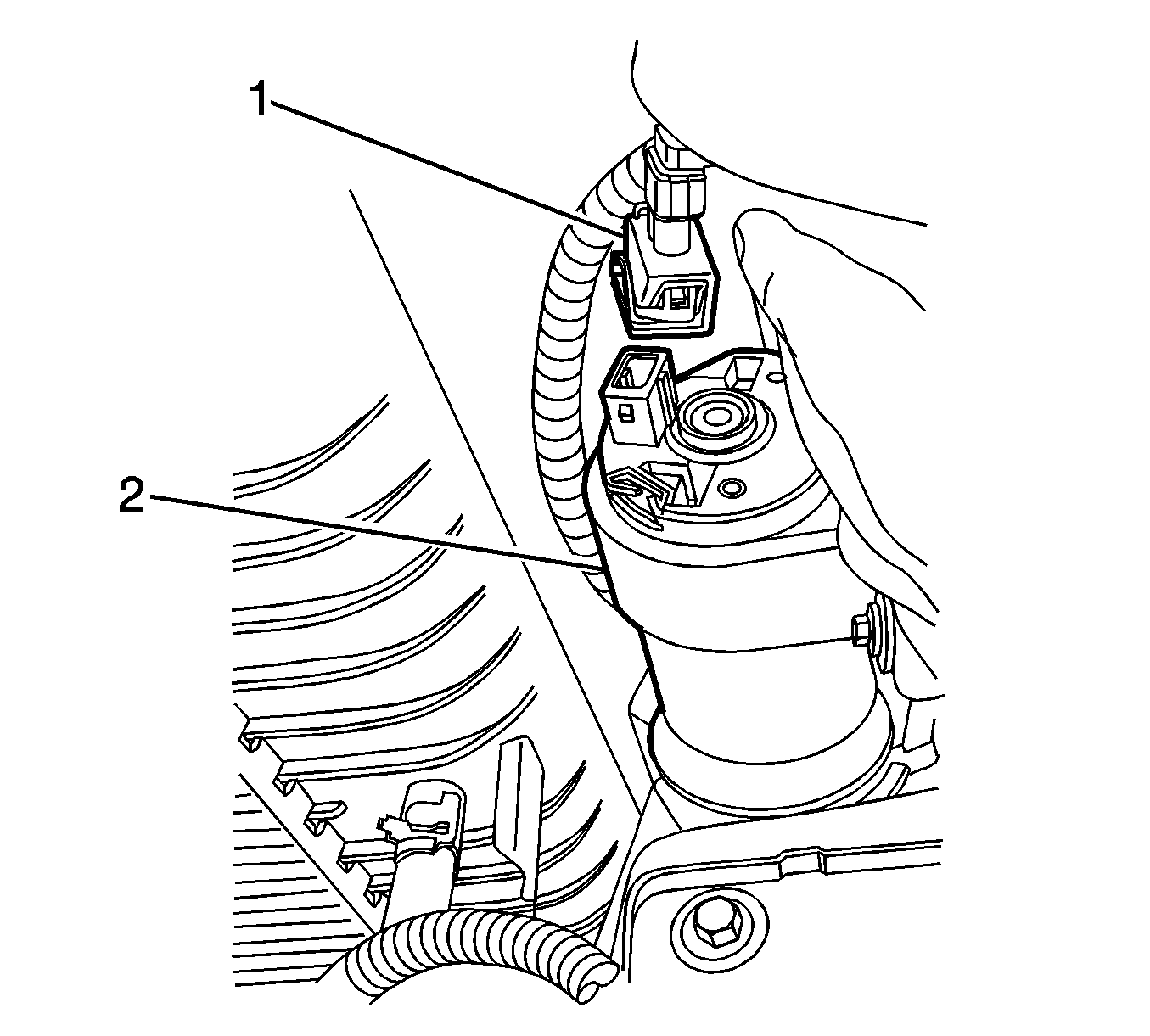 1
2