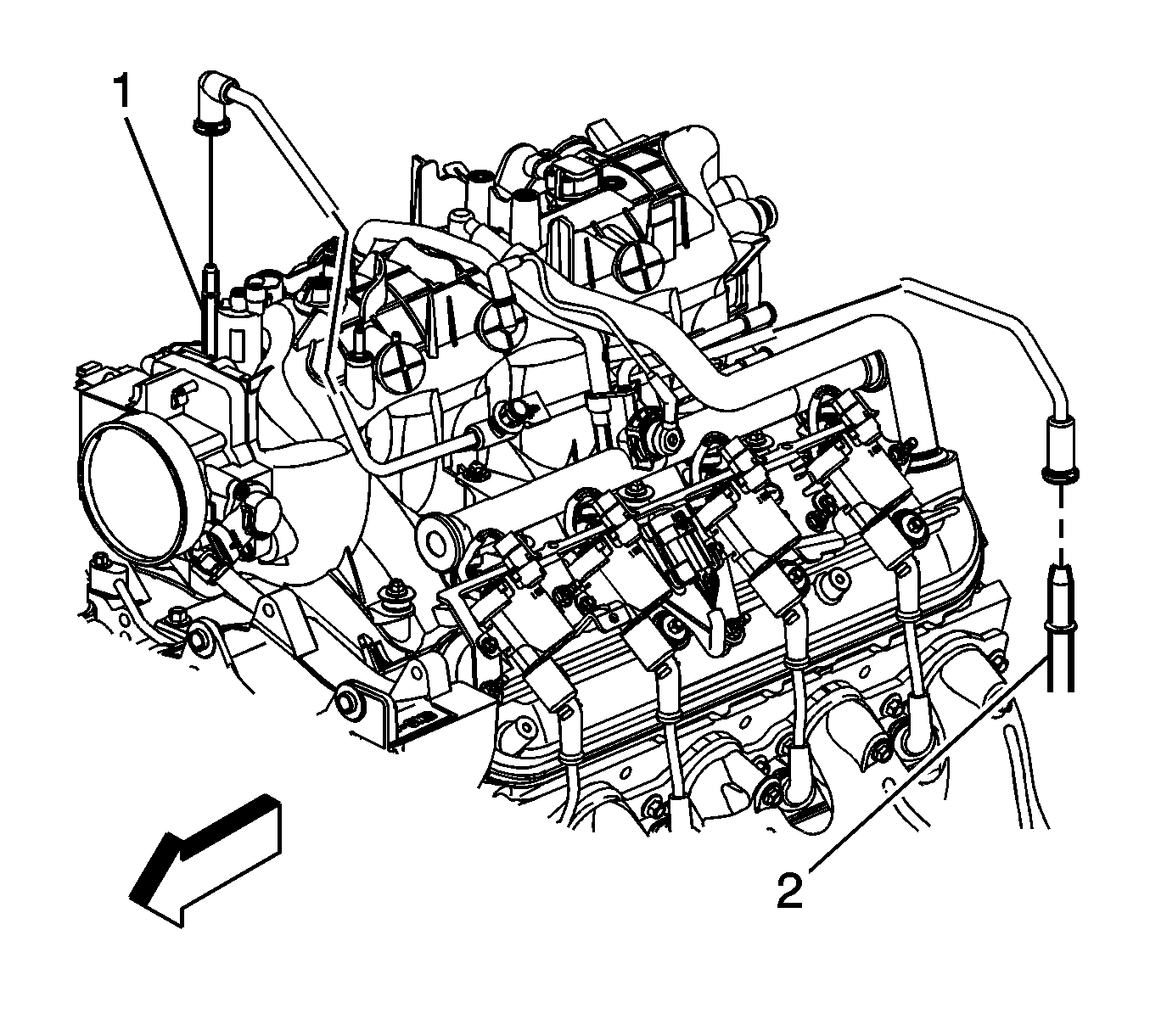 1

2