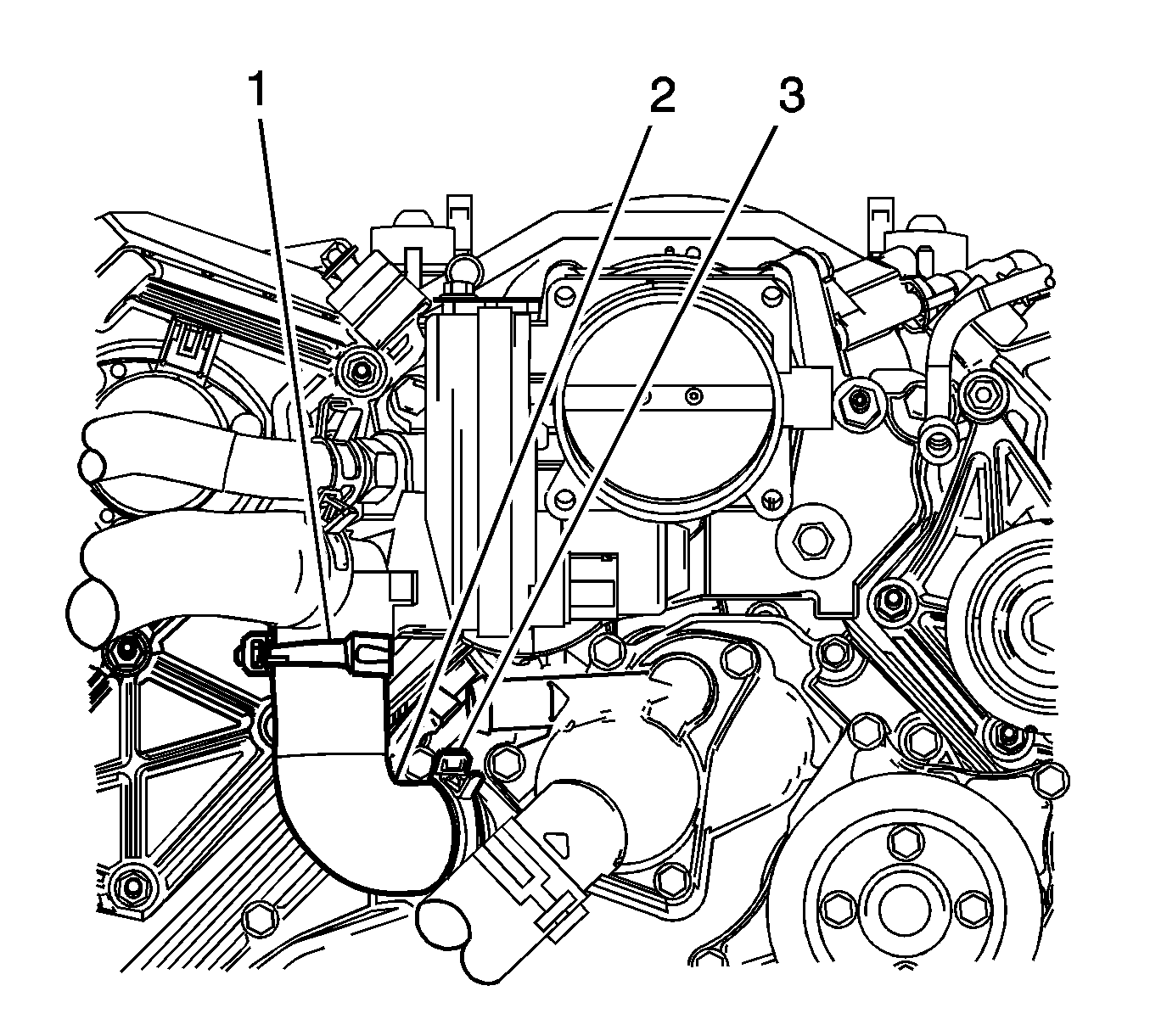 1
2
3