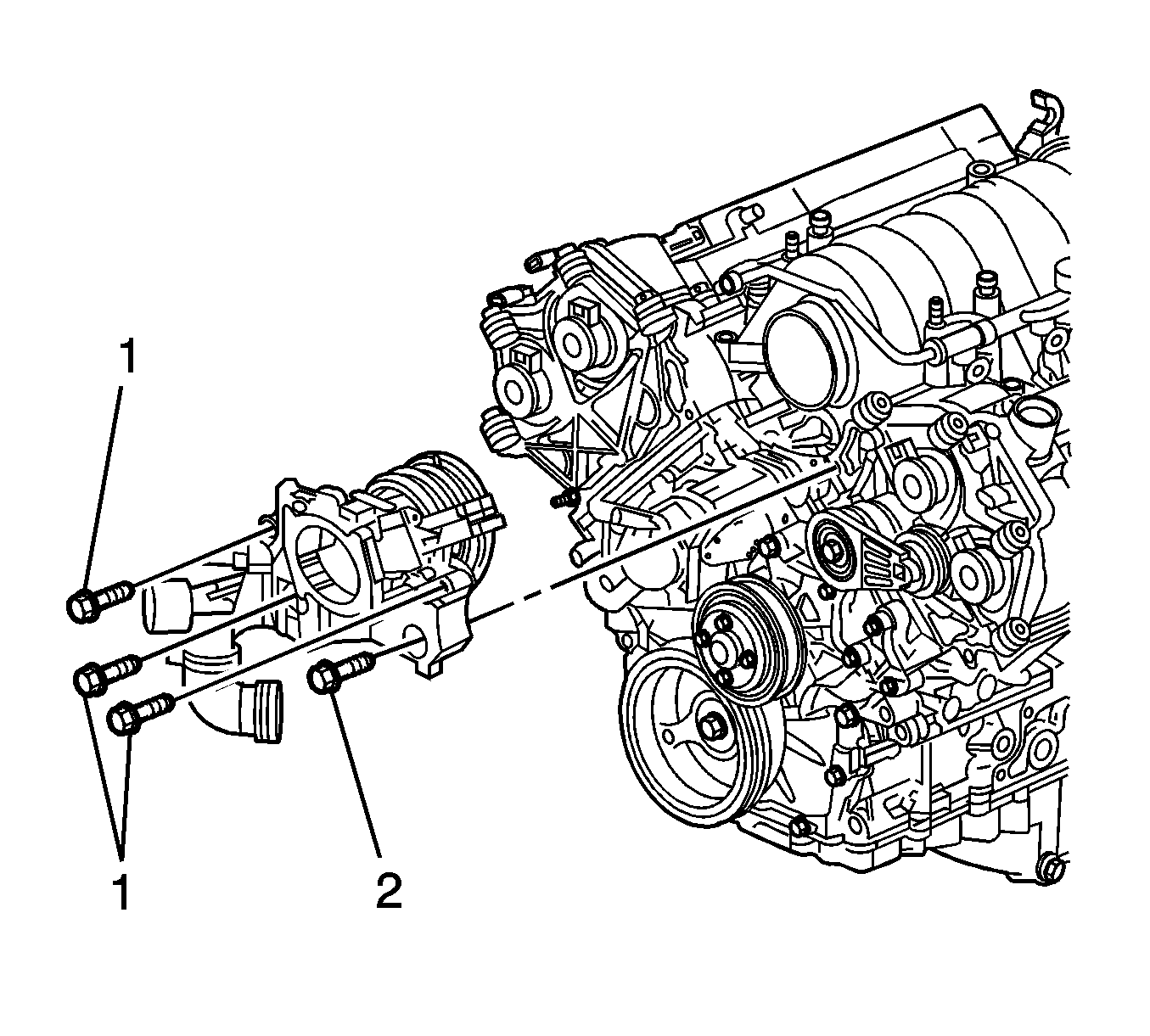 1
1
2