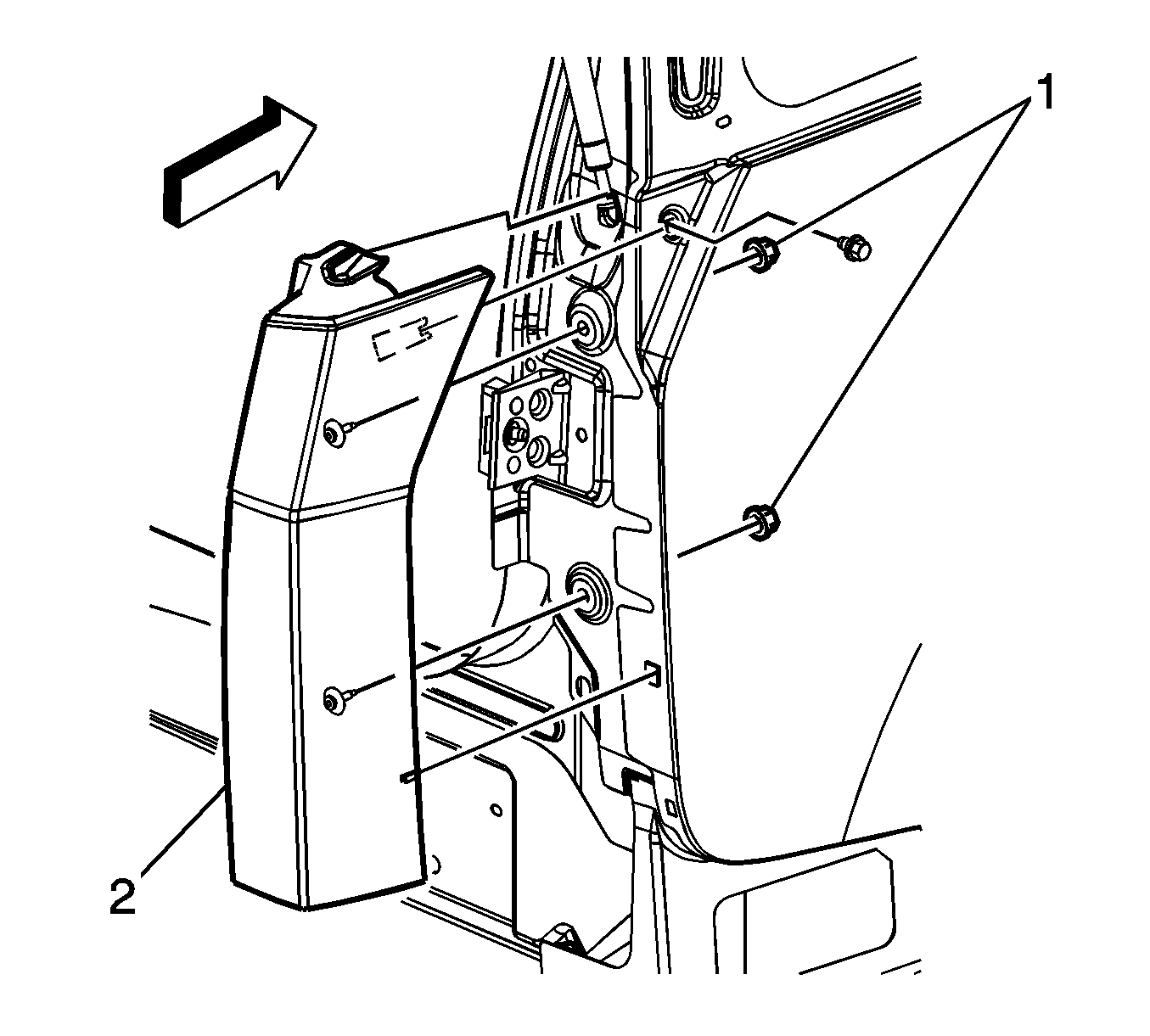 1
2