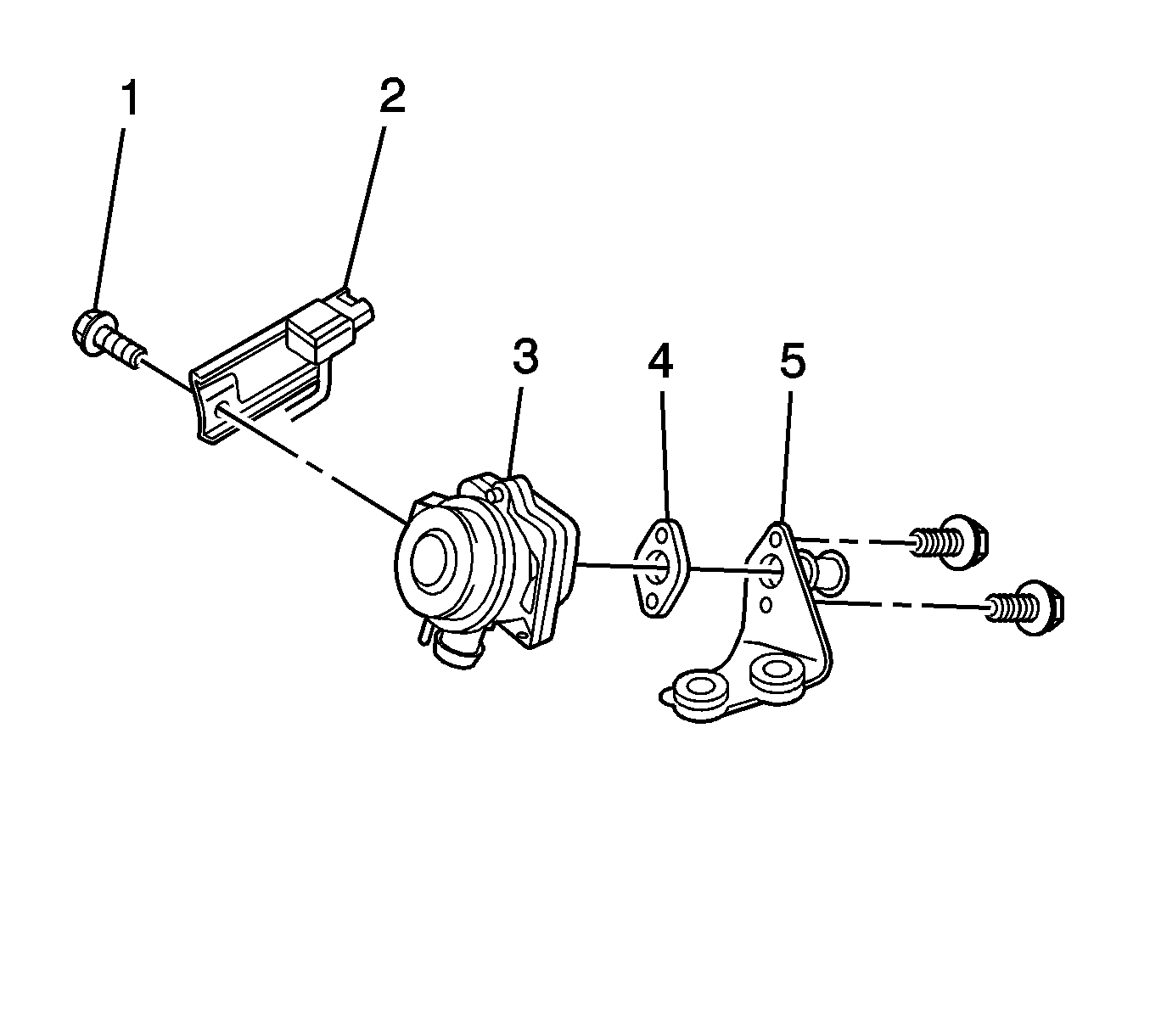 1
2
3
4
5