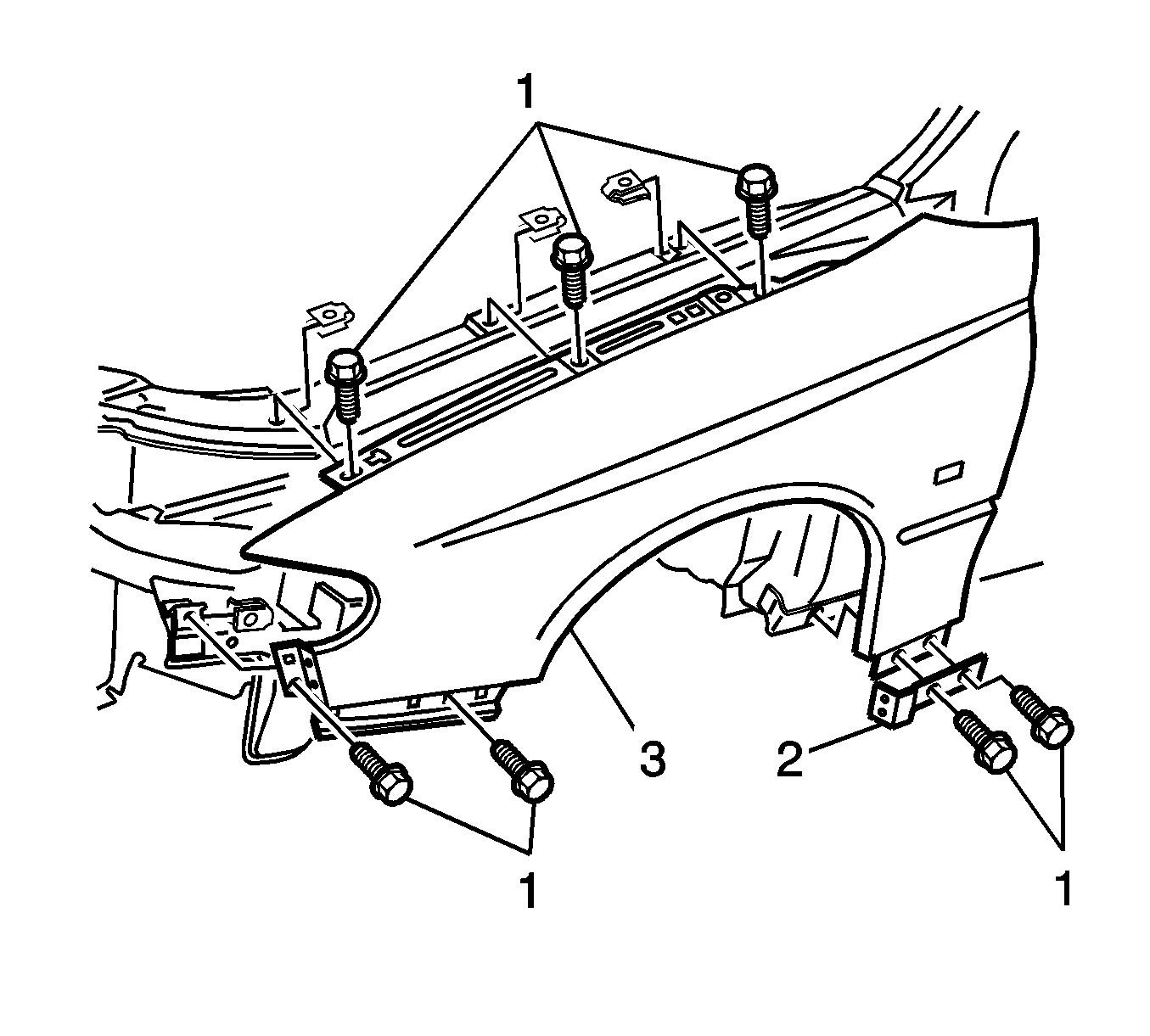 1
3
2
1
1