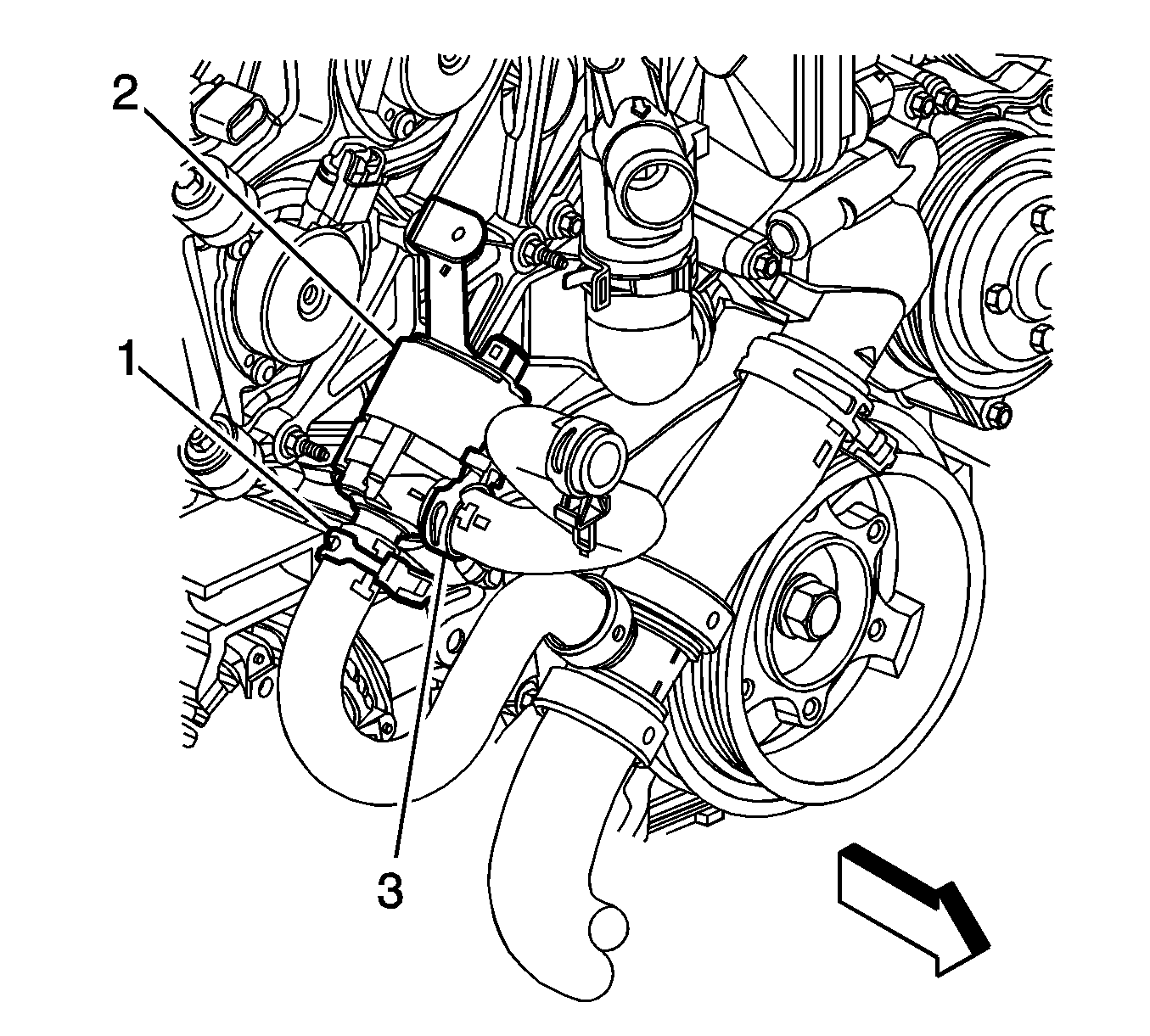 2
1
3