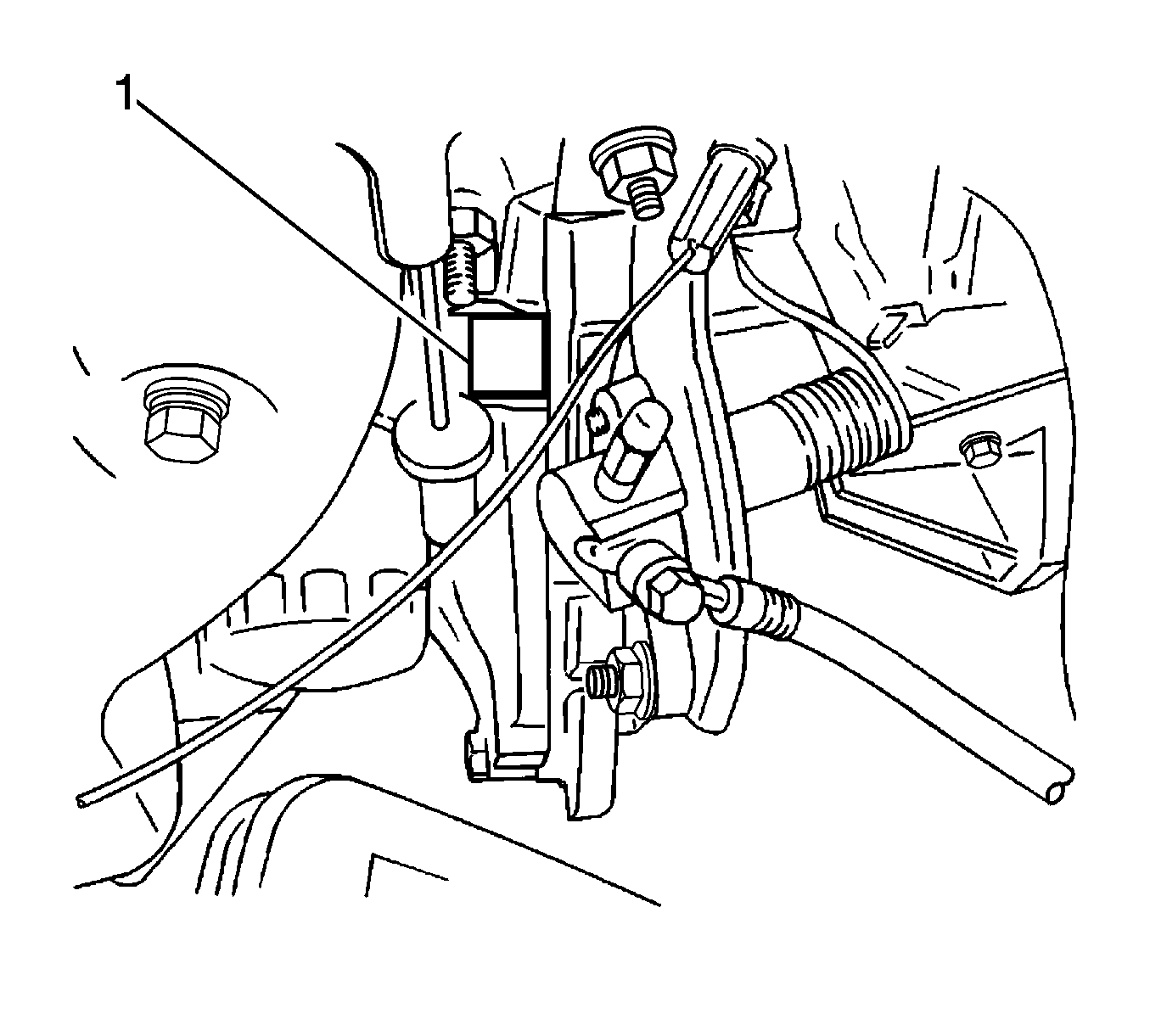 1