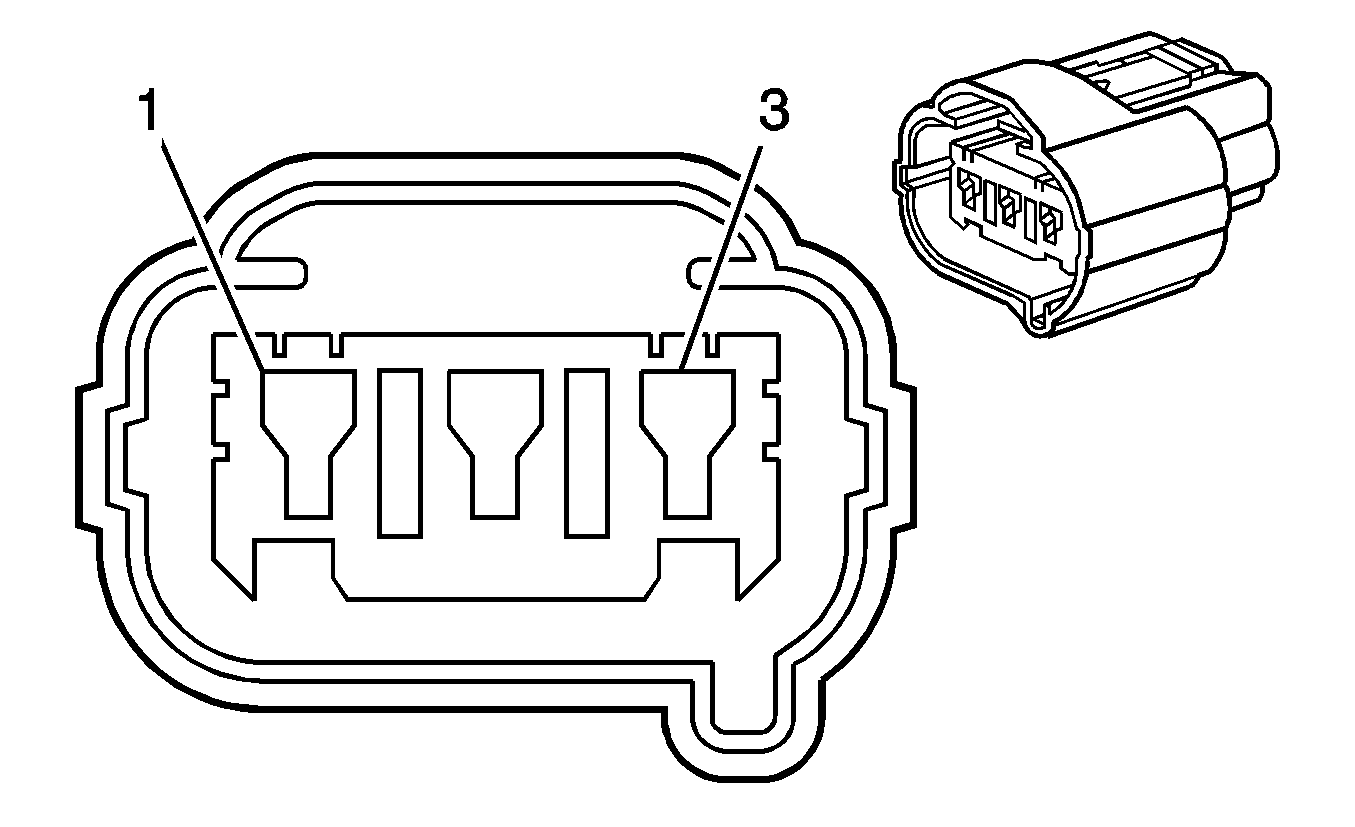 1
3