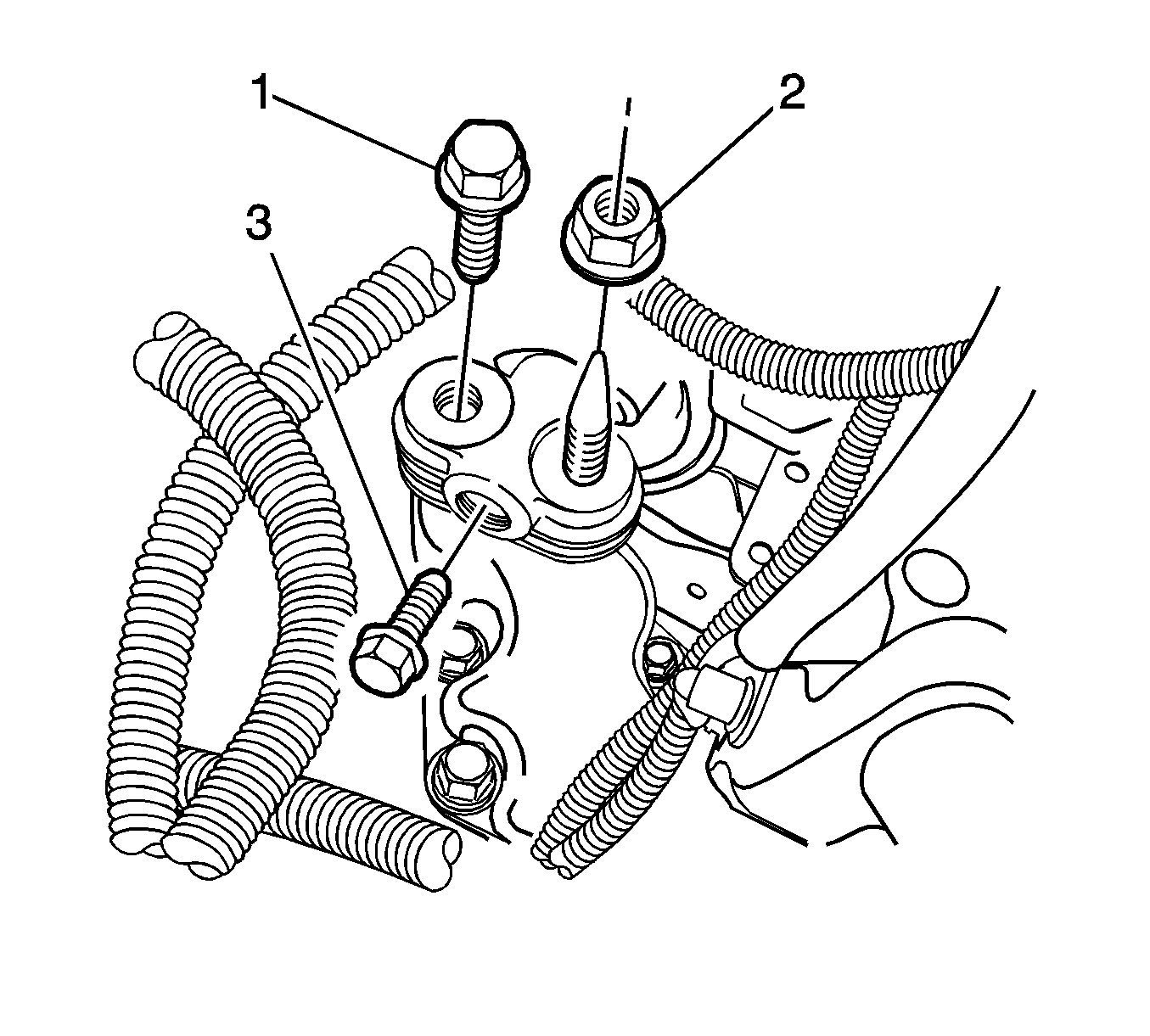 1
2
3