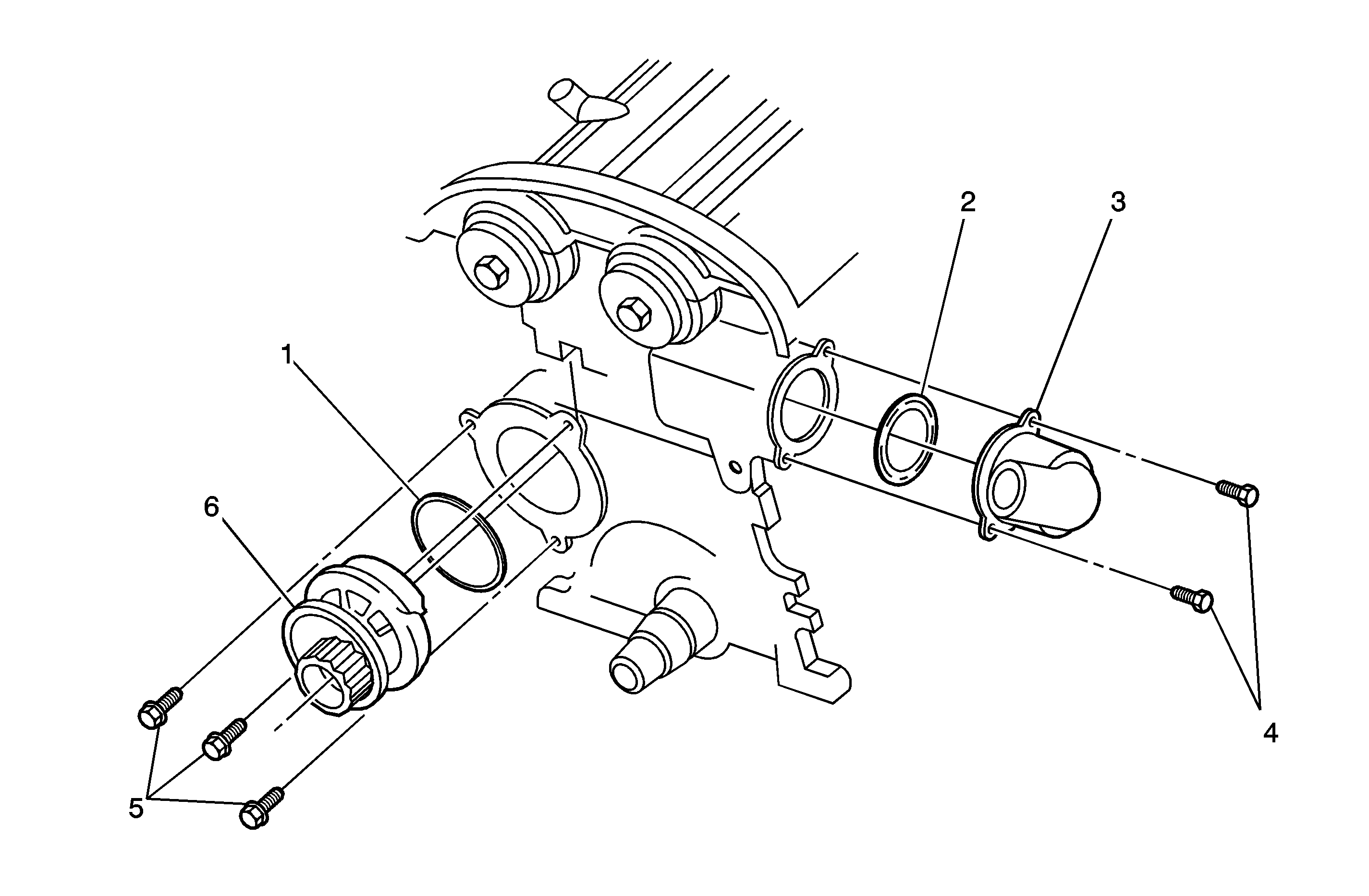 2
3
1
6
4
5