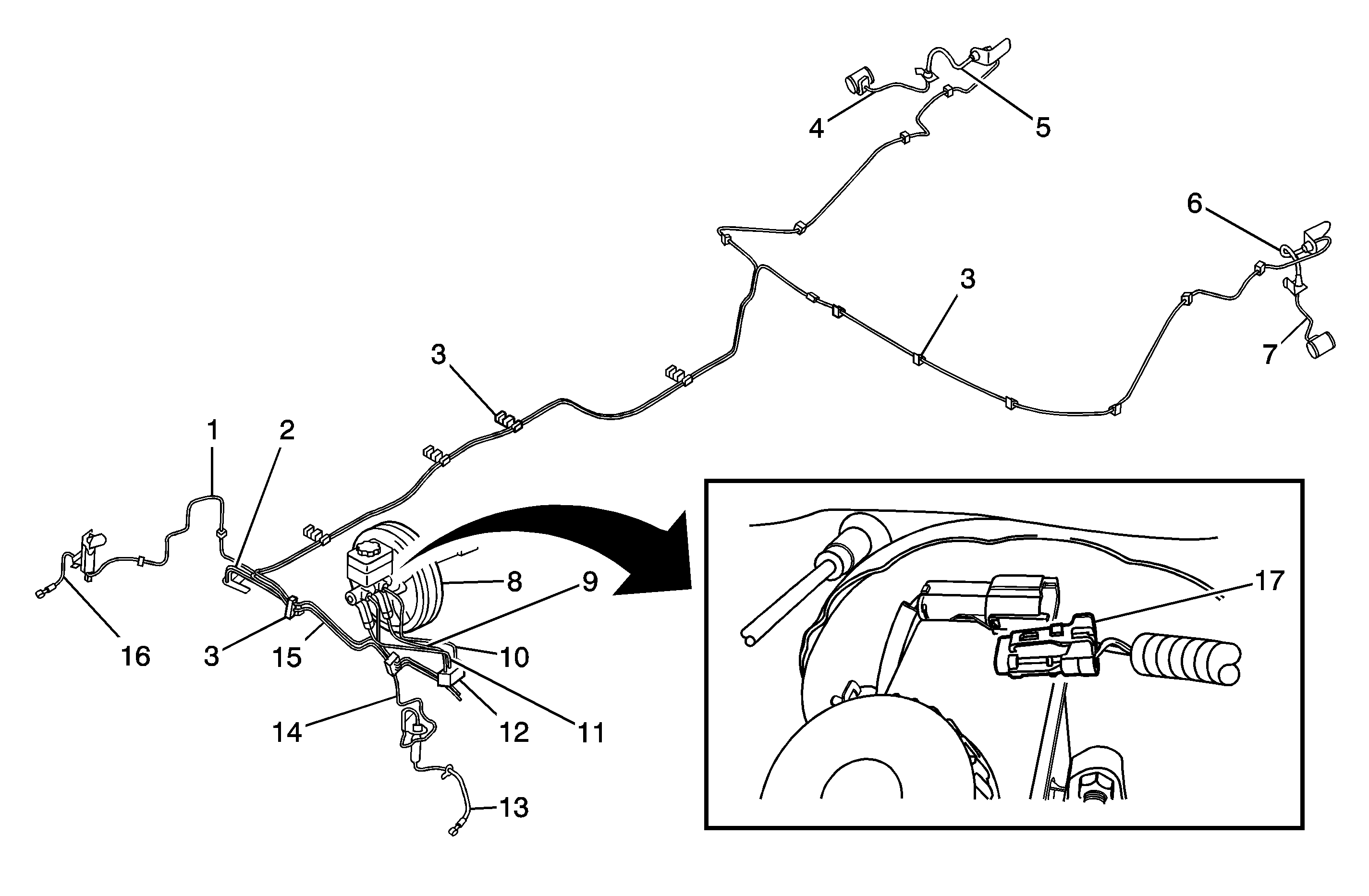 4
5
6
3
7
3
1
2
8
9
17
16
3
15
10
14
12
11
13