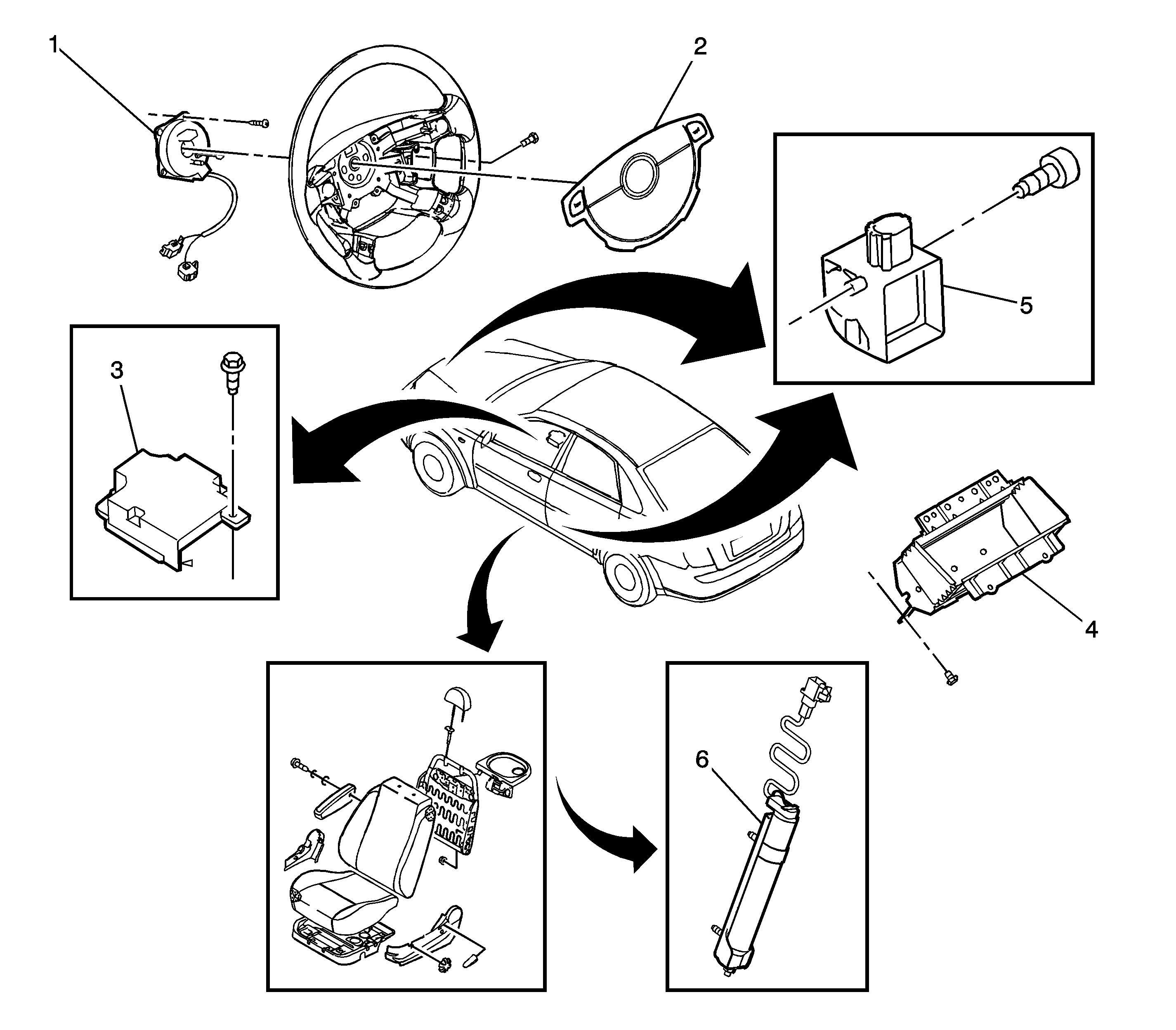 1
2
5
3
4
6