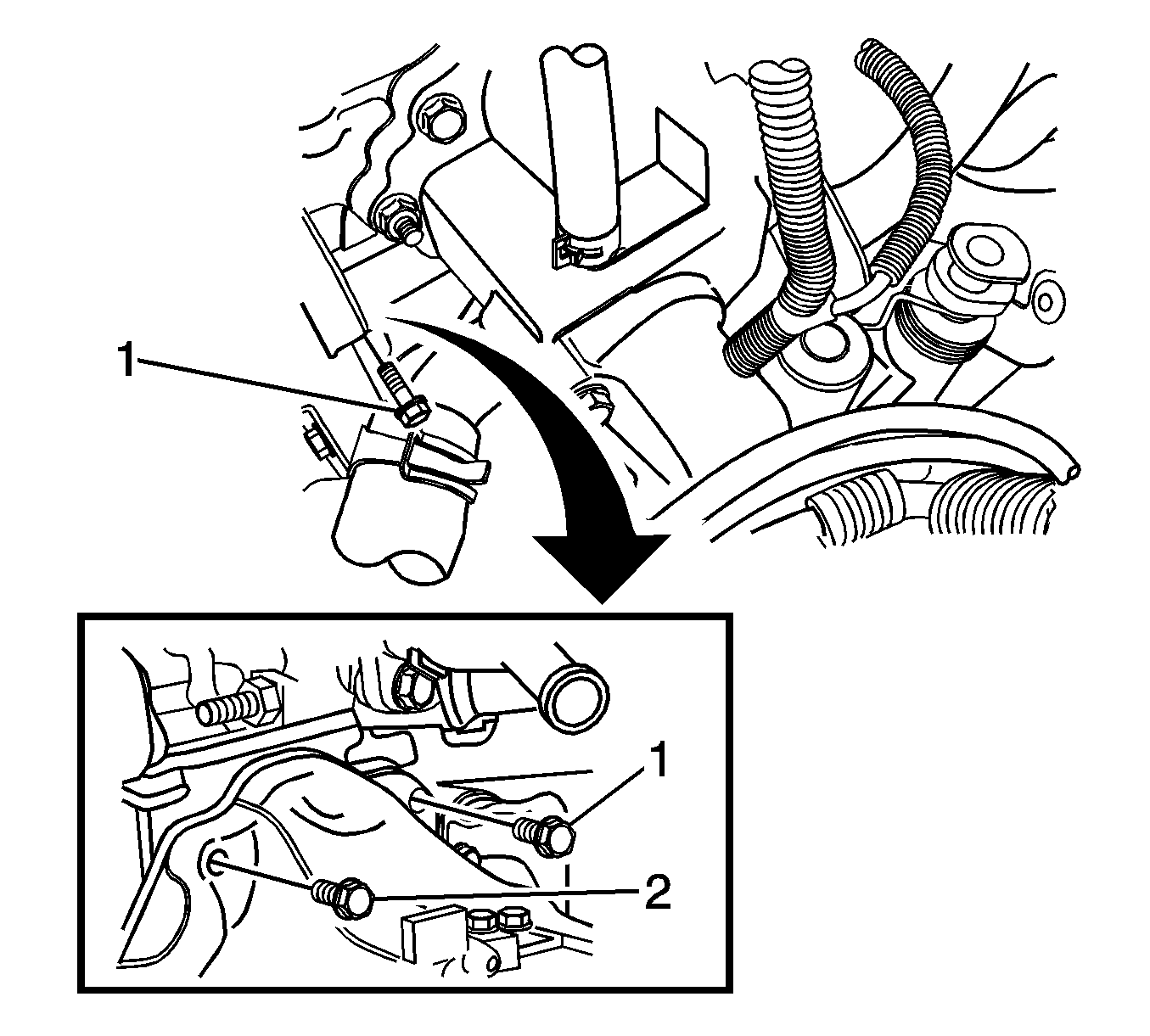 1

1

2