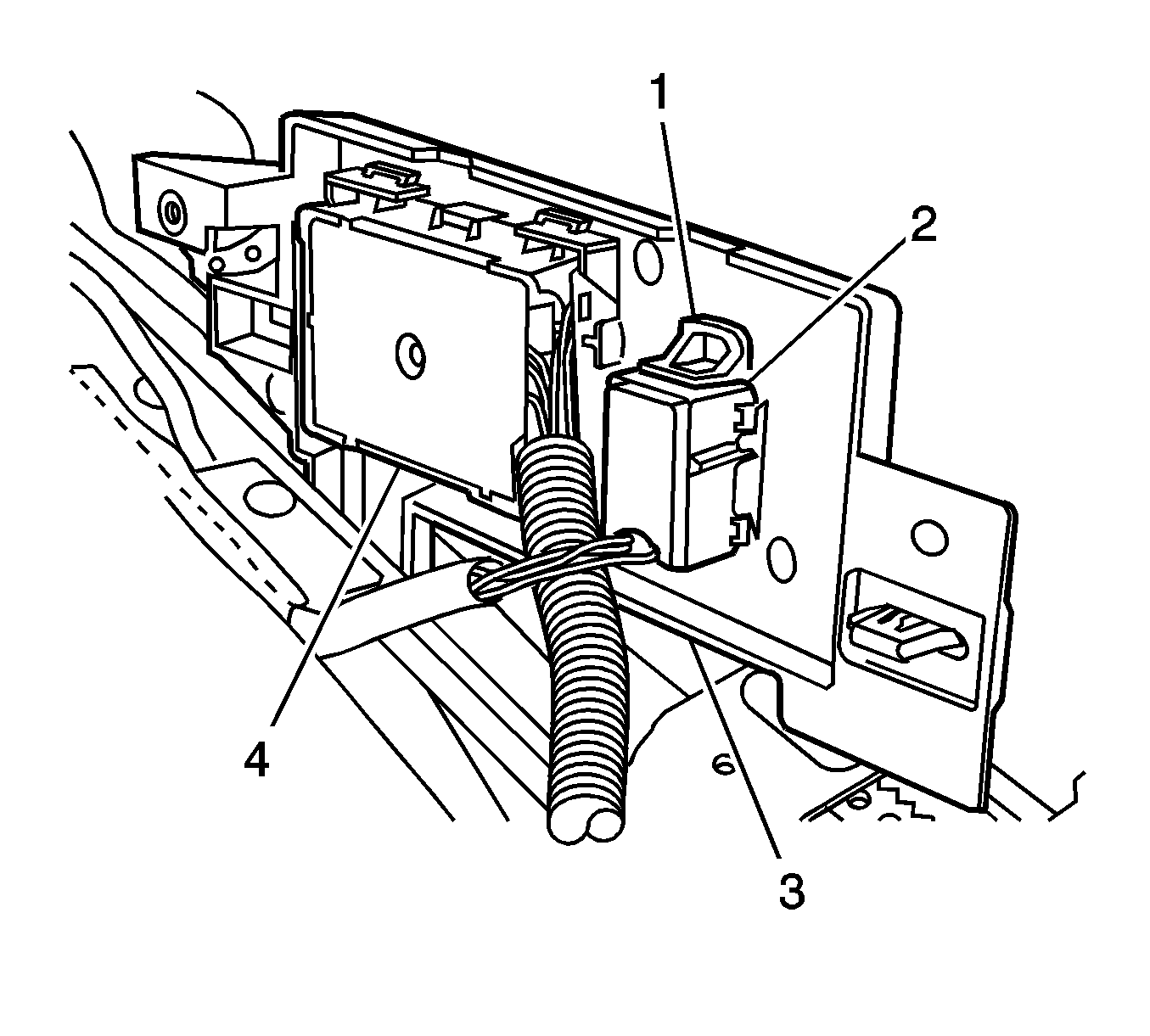 1
2
4
3