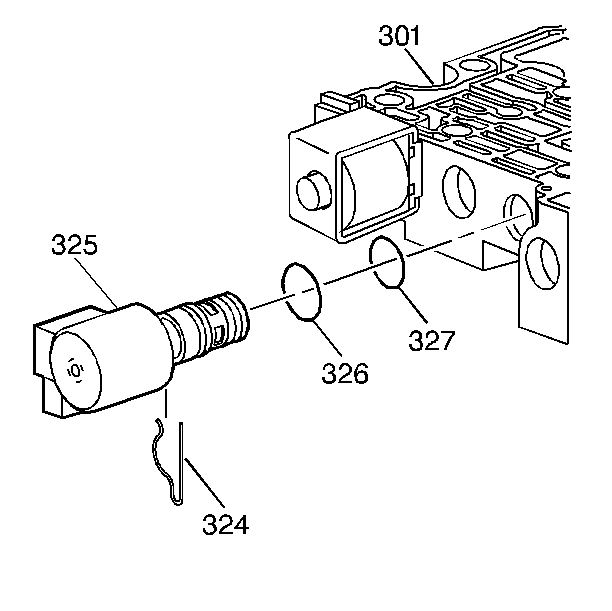 301
325
327
326
324