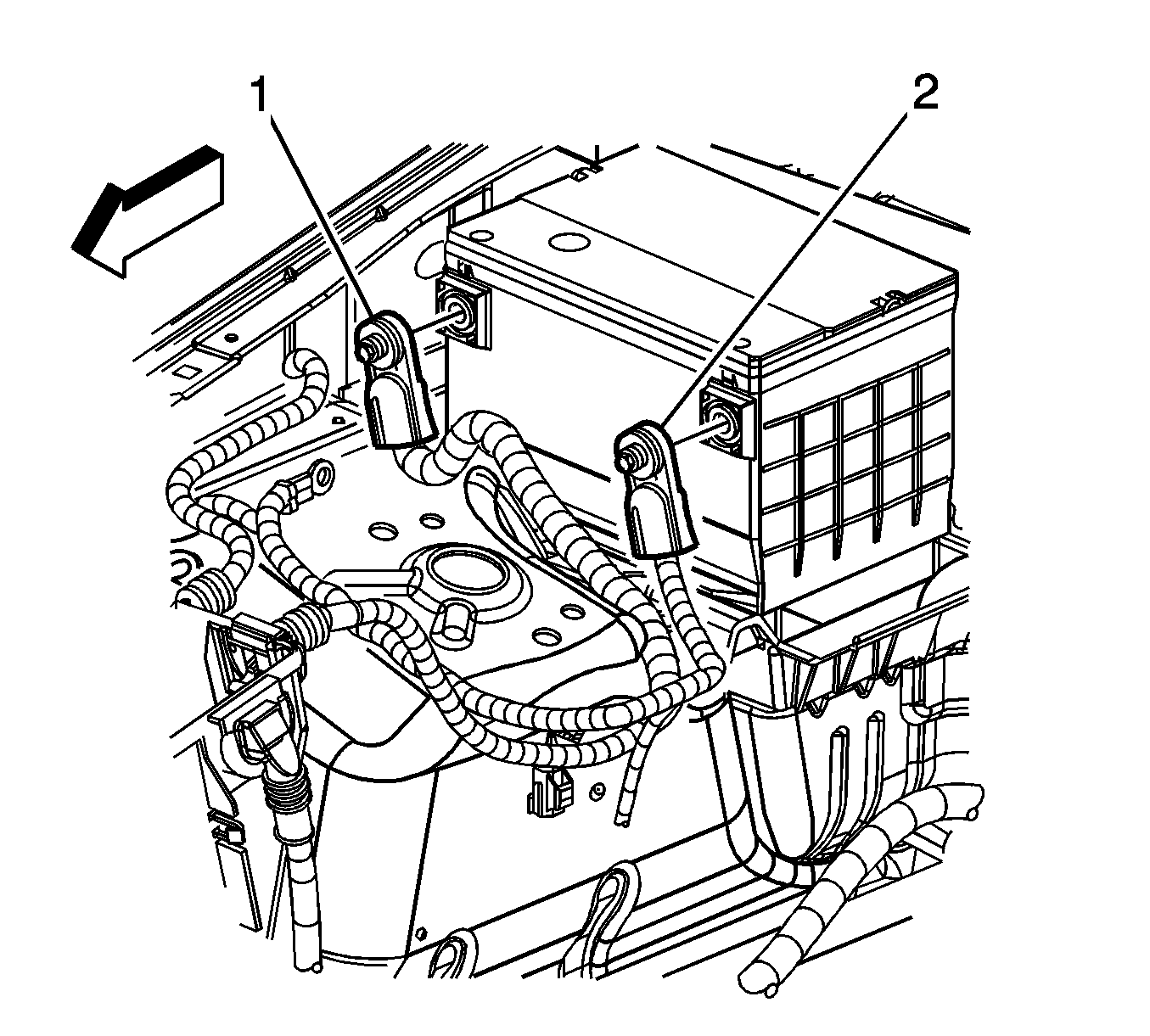 1
2