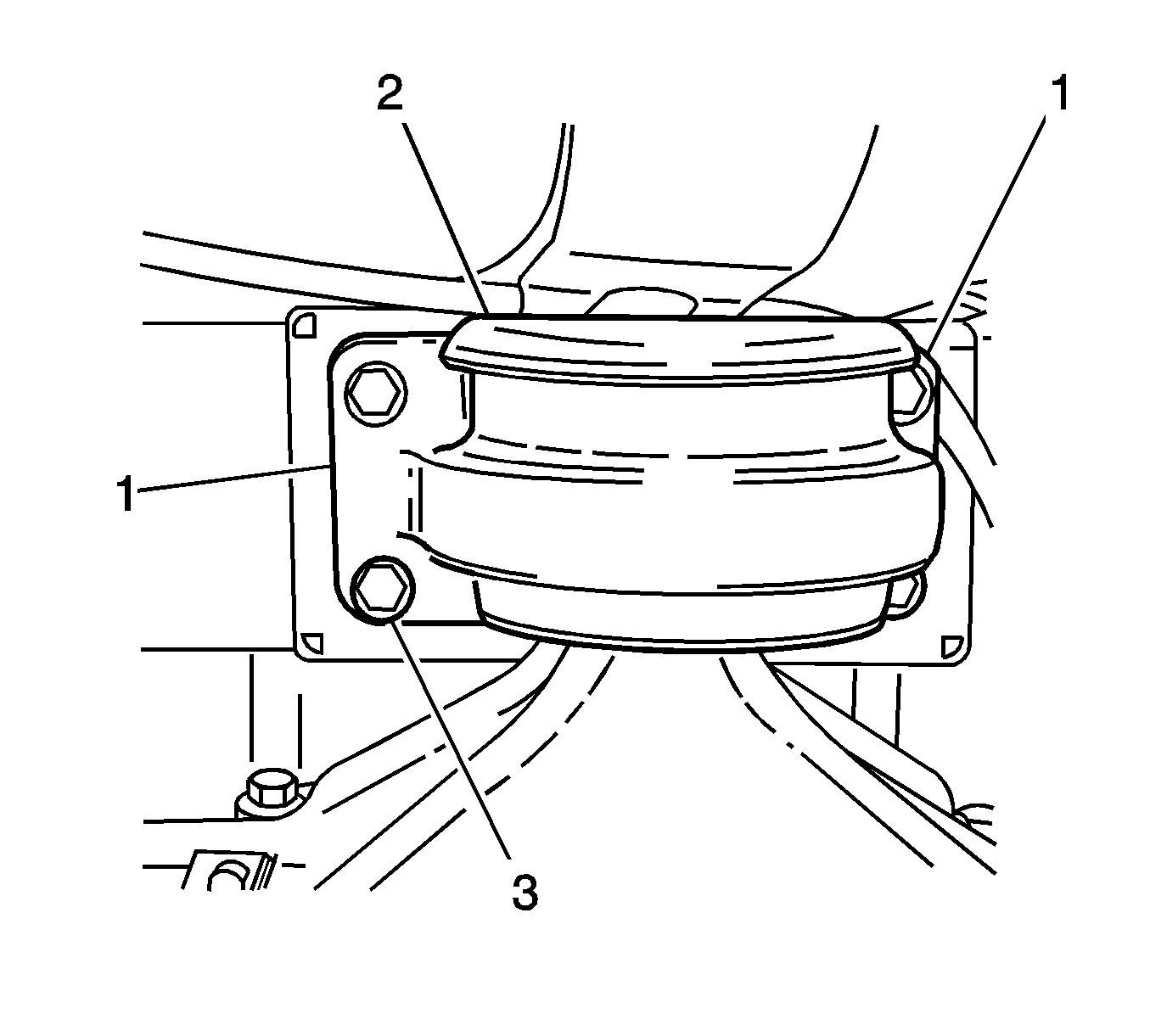 2
1
1
3