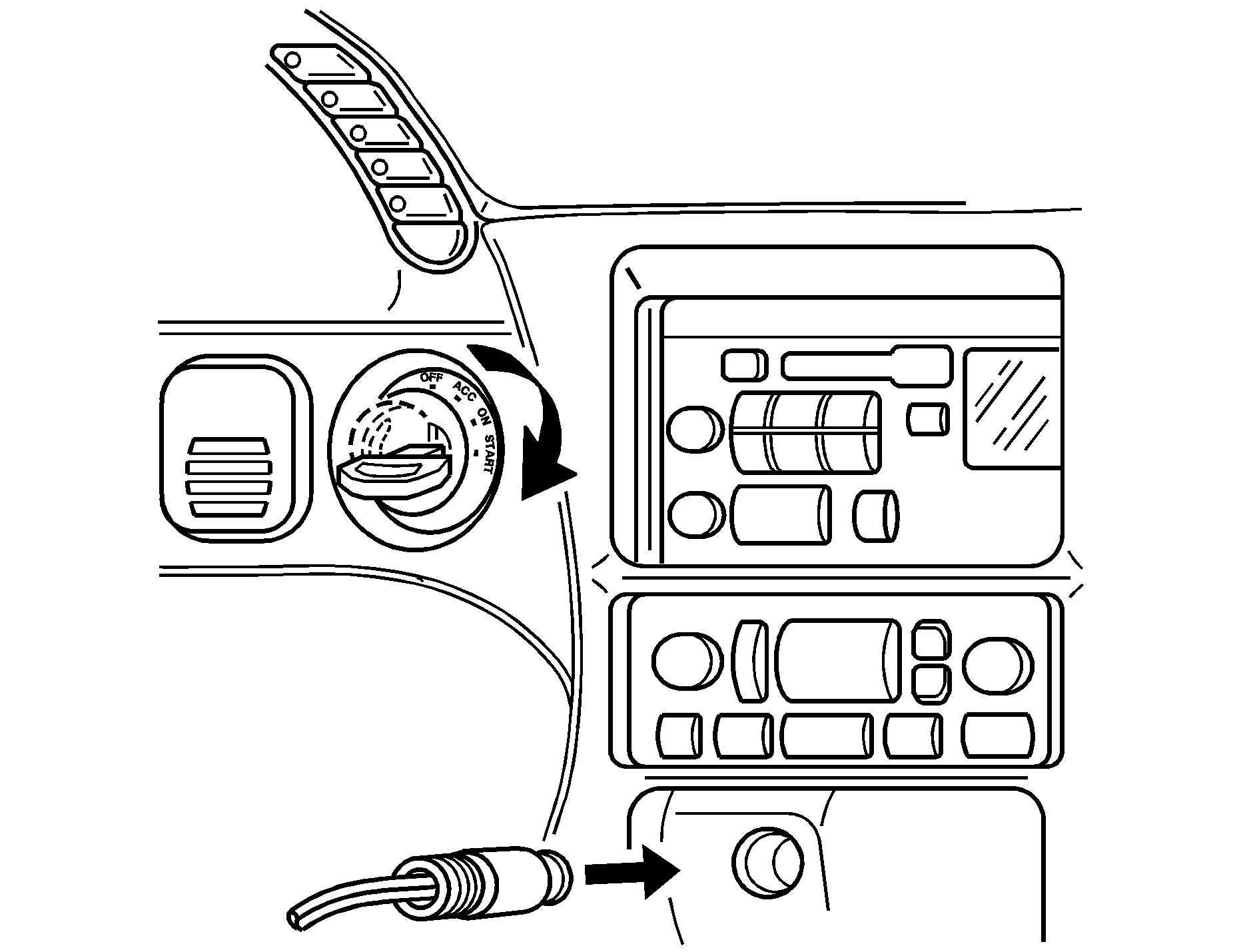 OFF
ACC
ON
START