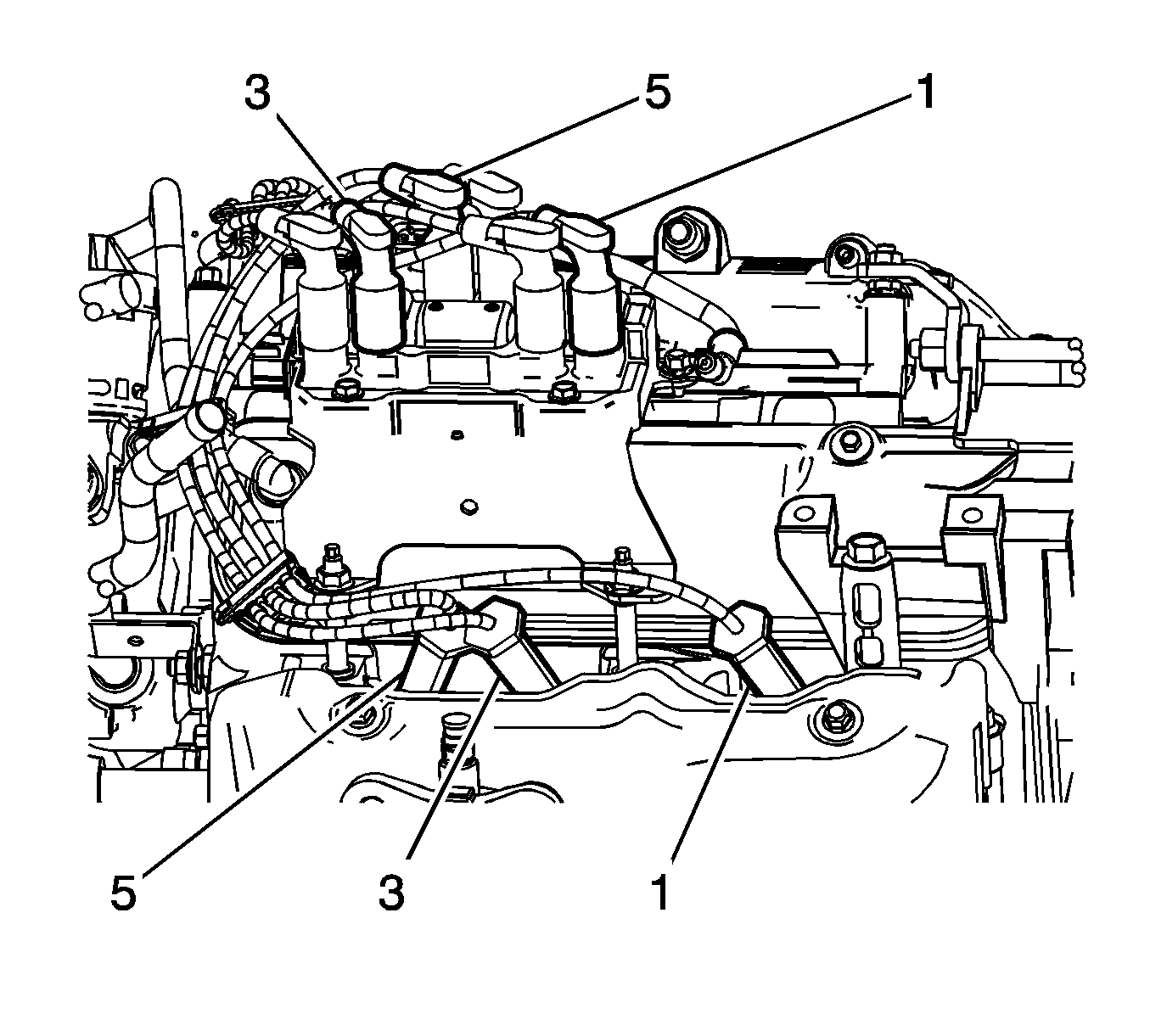 3
5
1
5
3
1