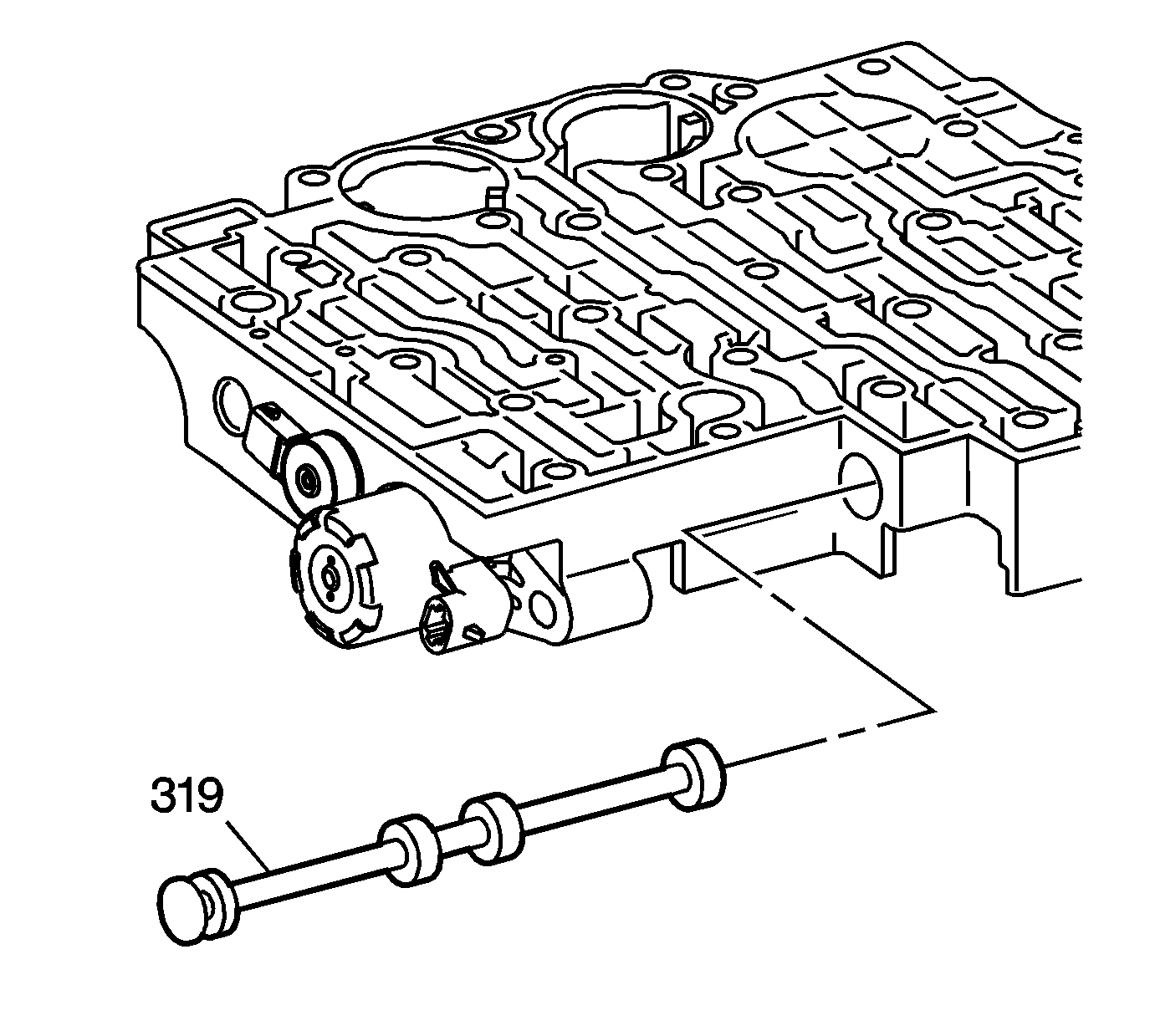 319