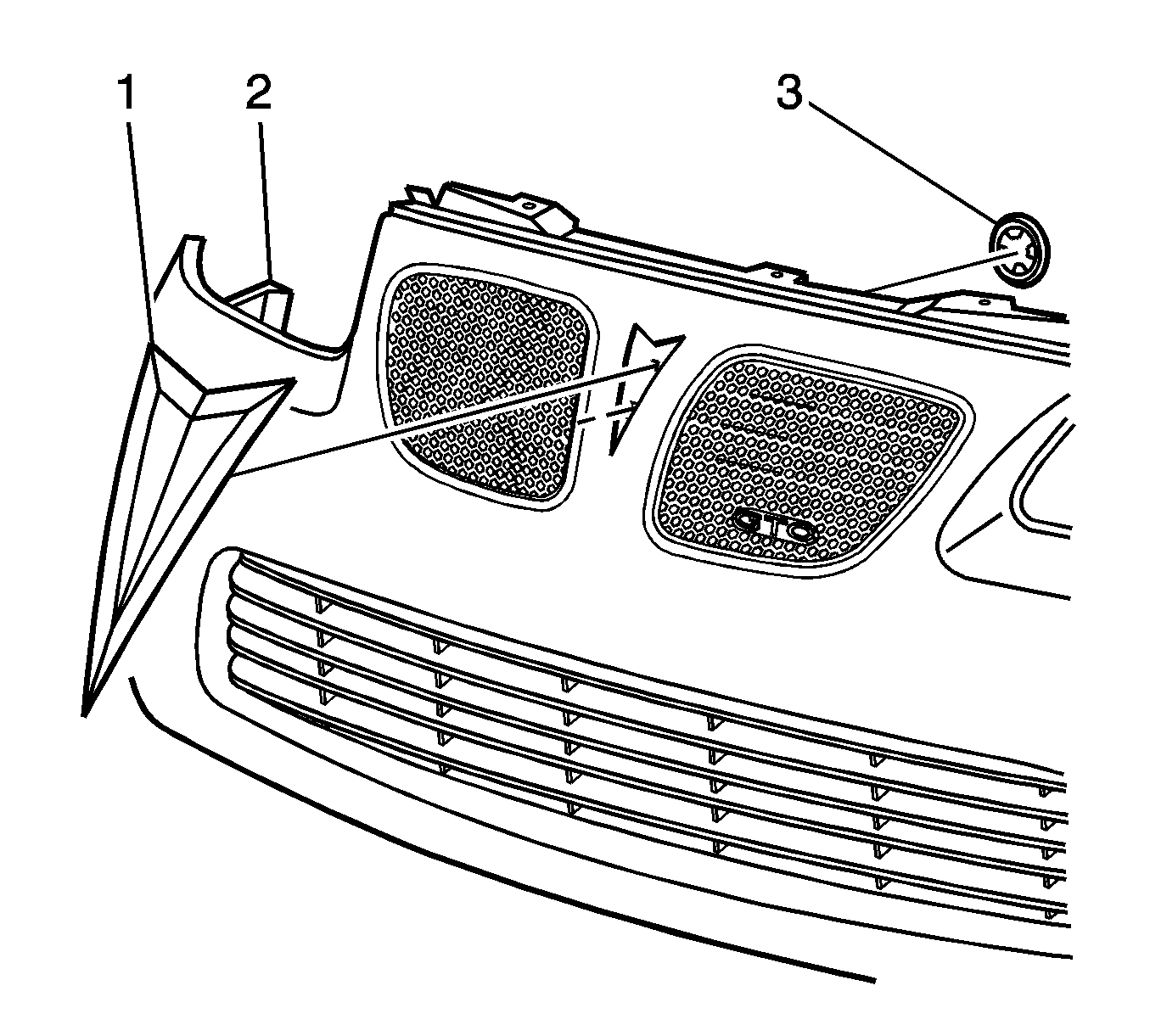 1
2
3
GTO