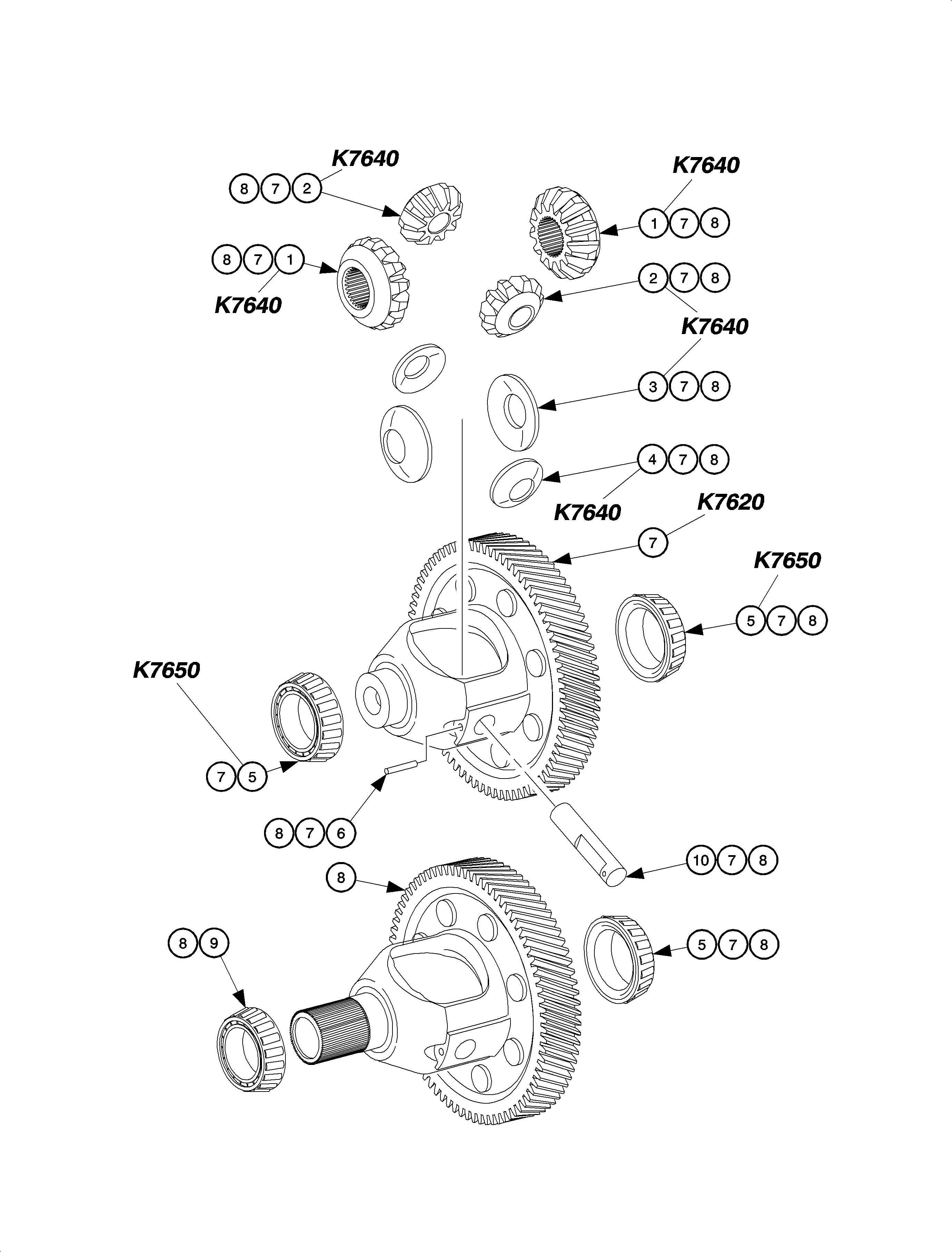 K7640
8 7 2

K7640
1 7 8

8 7 1
K7640

2 7 8
K7640

3 7 8

4 7 8
K7640

K7620
7

K7650
5 7 8

K7650
7 5

8 7 6

10 7 8

8

8 9

5 7 8