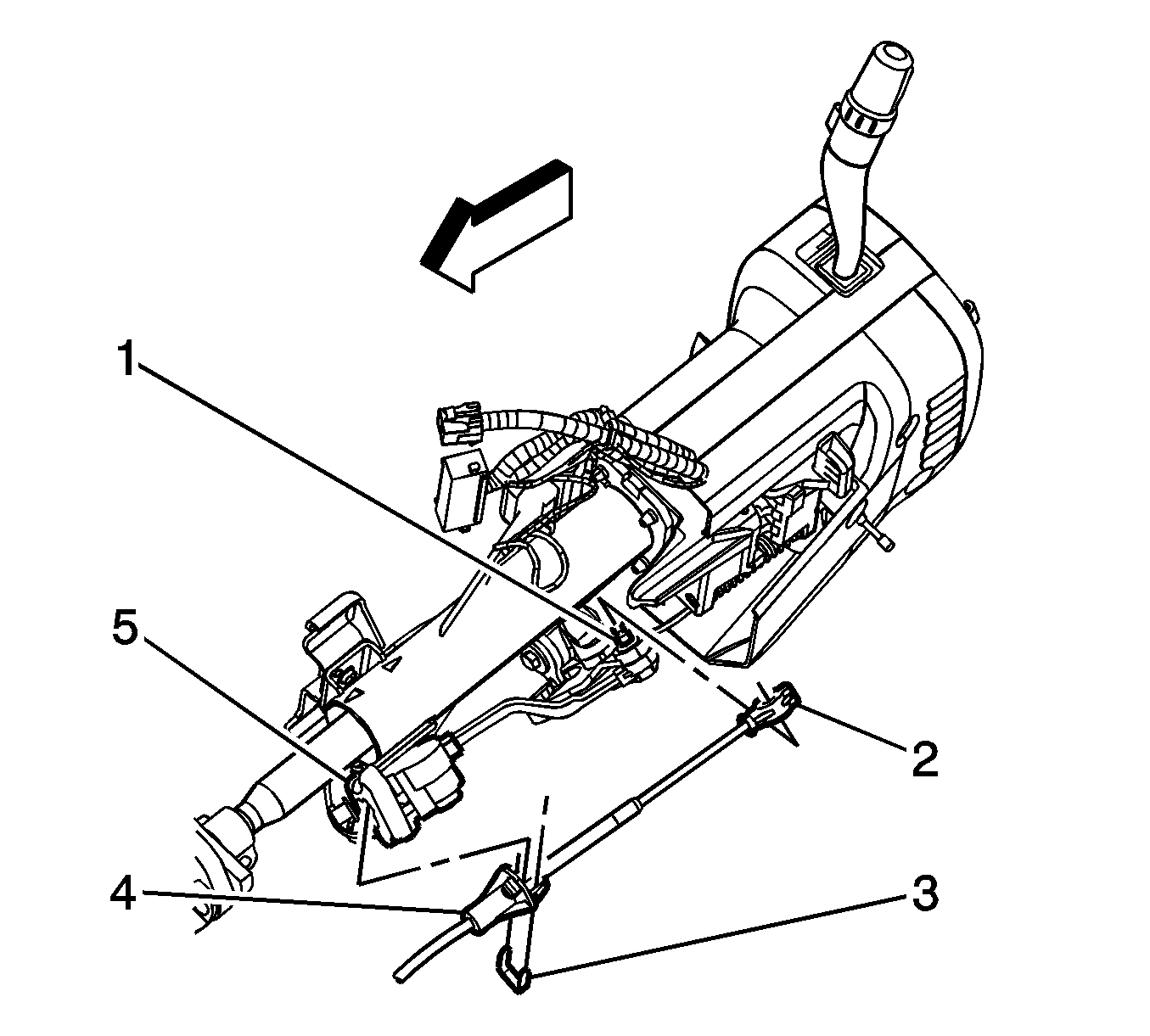 1
5
2
4
3