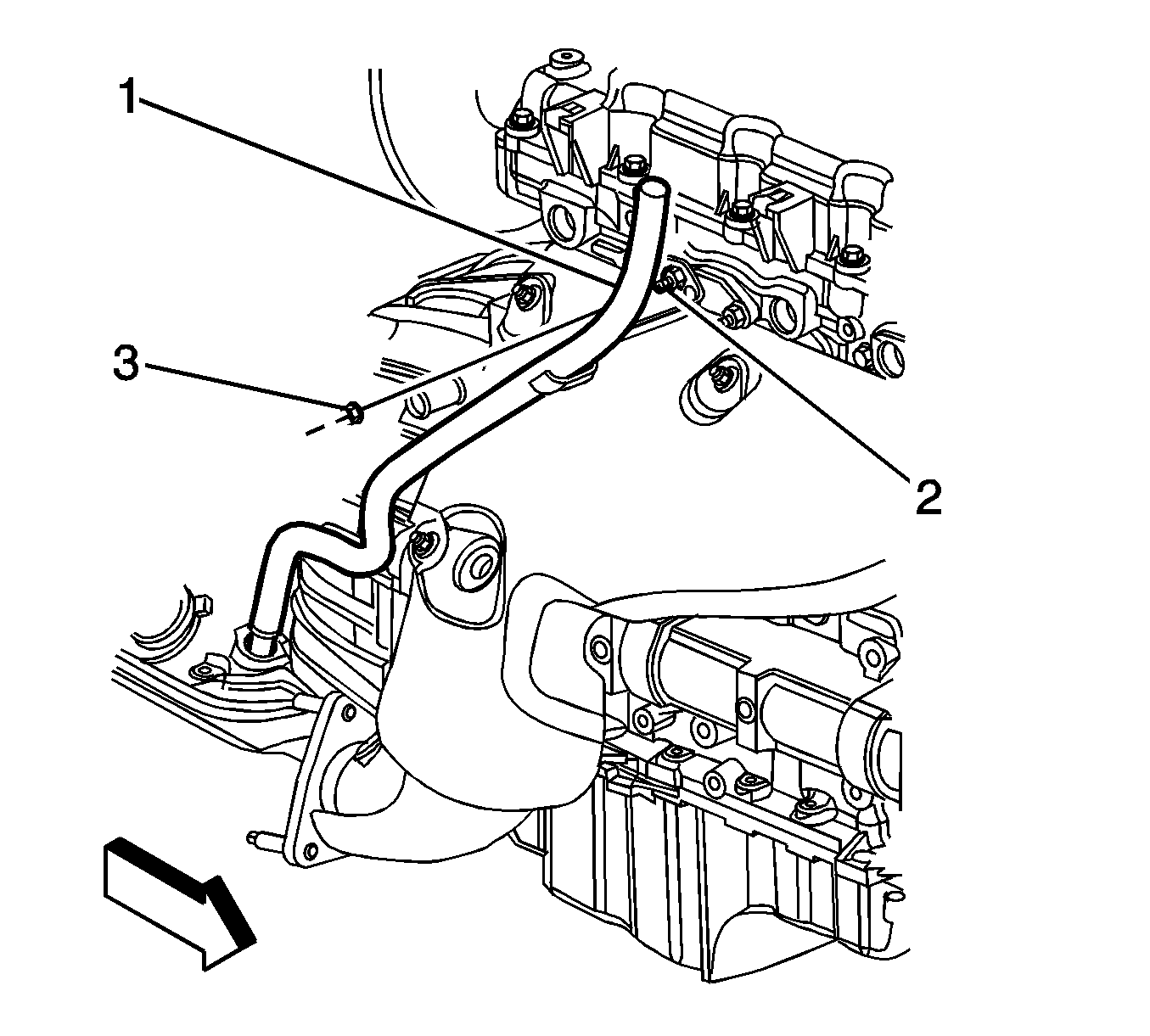 1
3
2