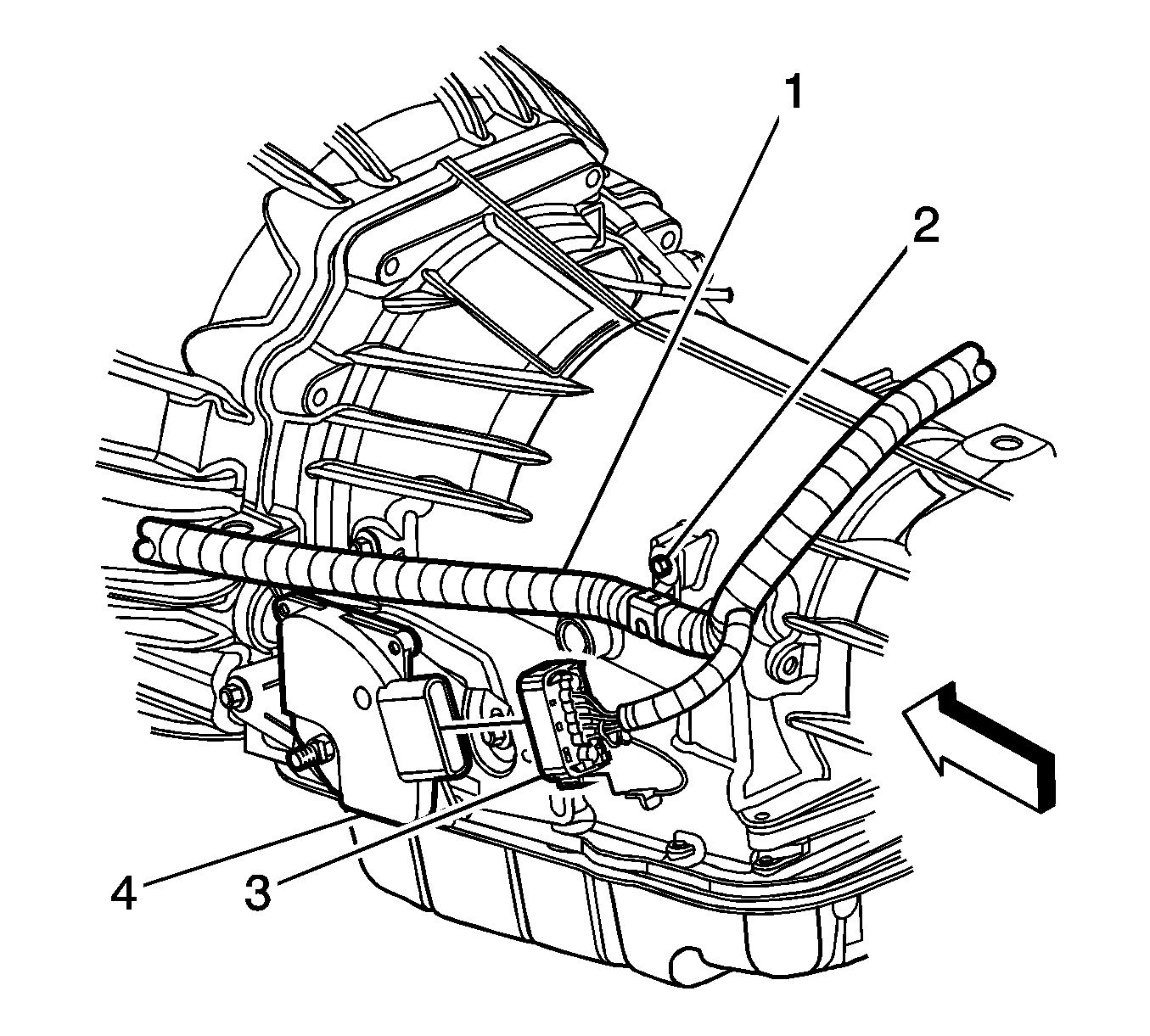 1
2
4
3