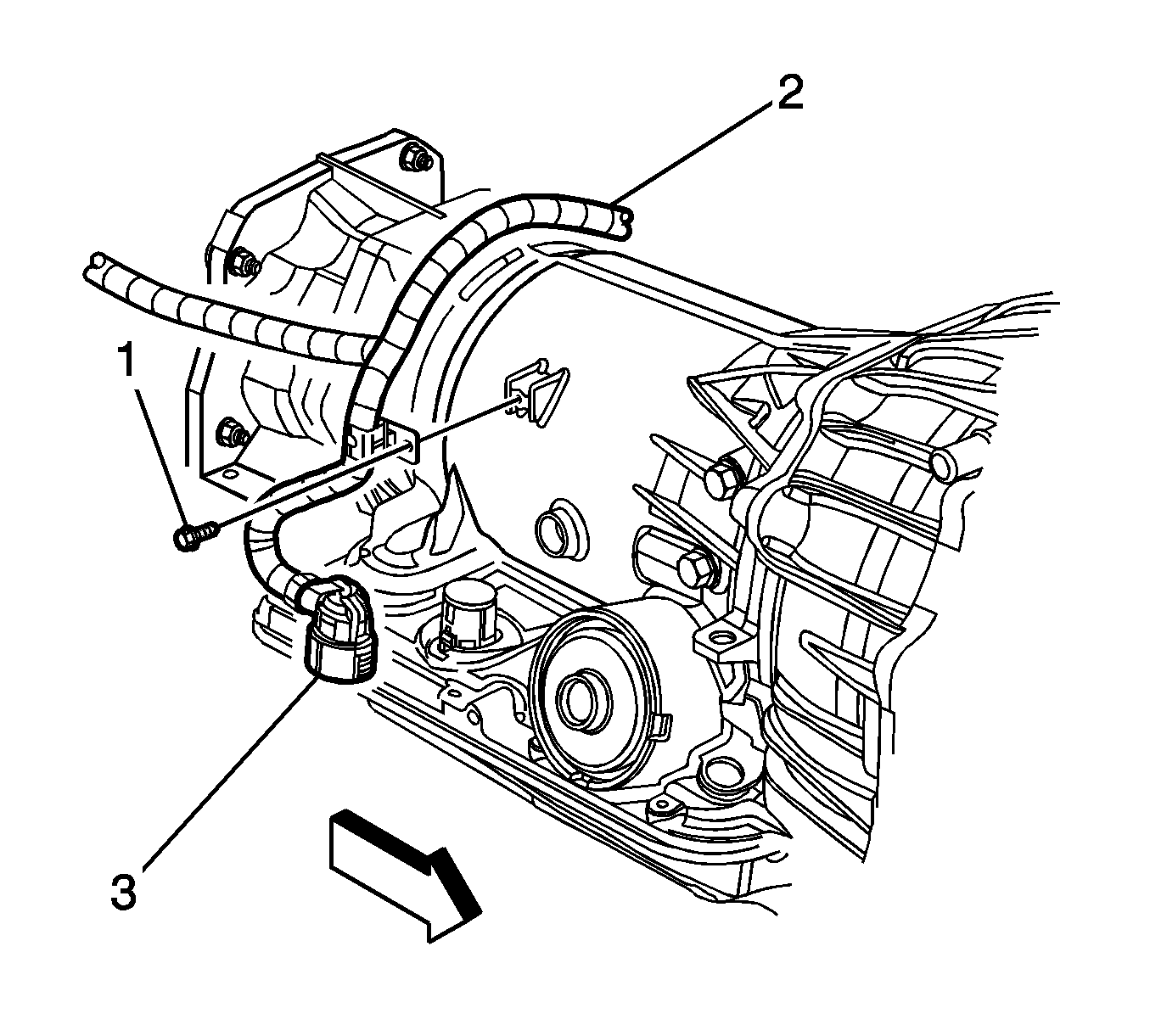 2
1
3