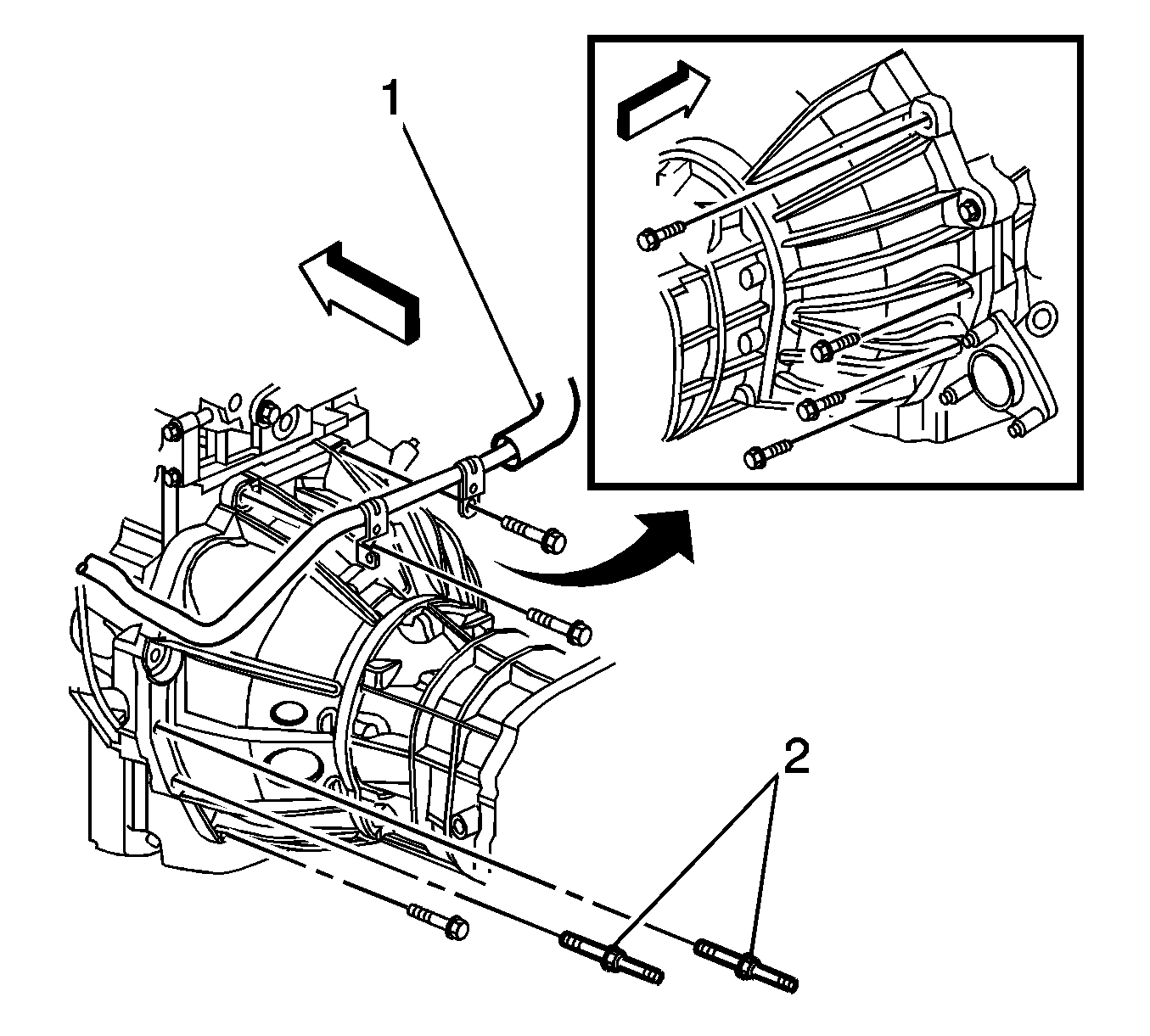 1

2