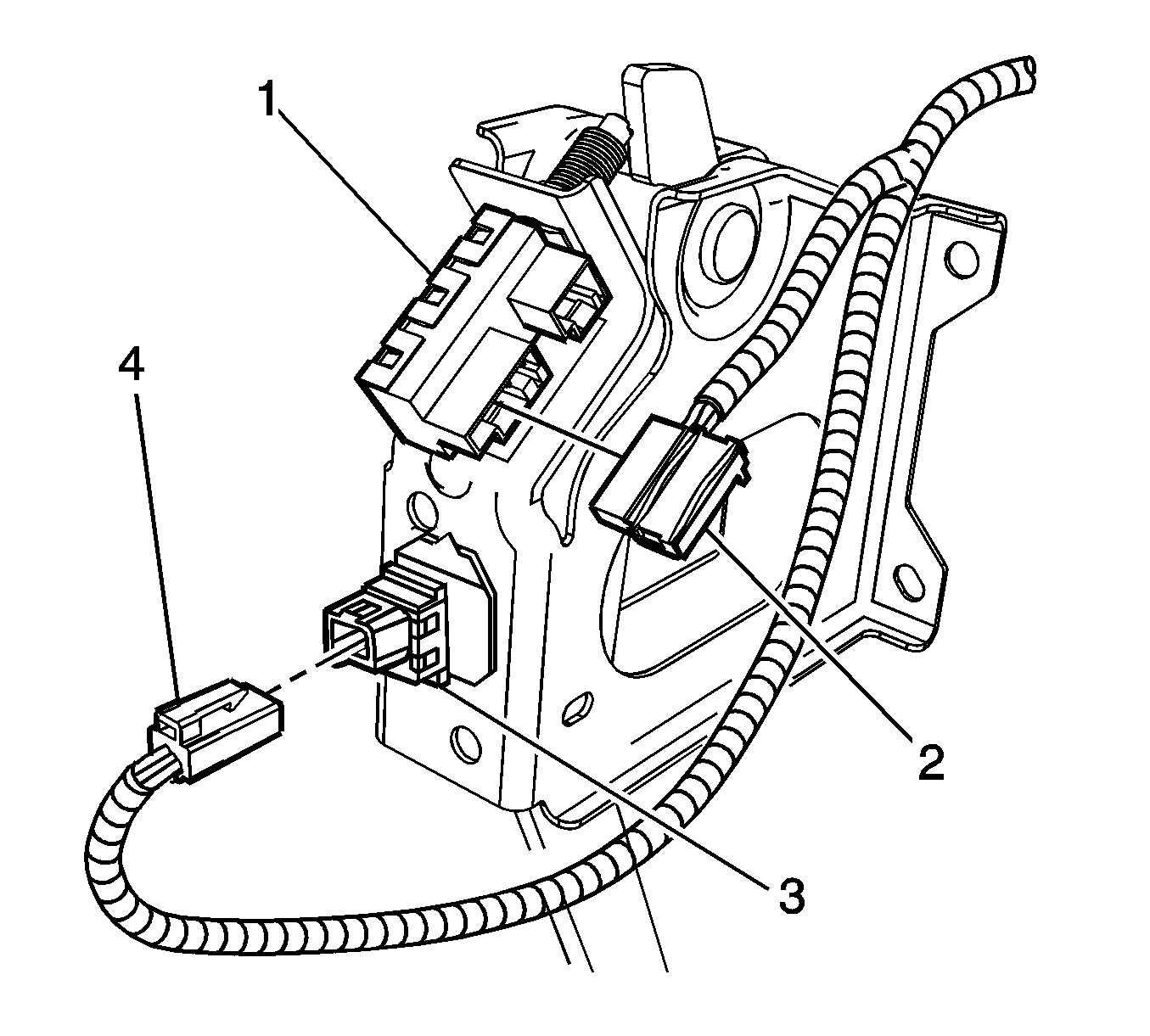 1
4
2
3