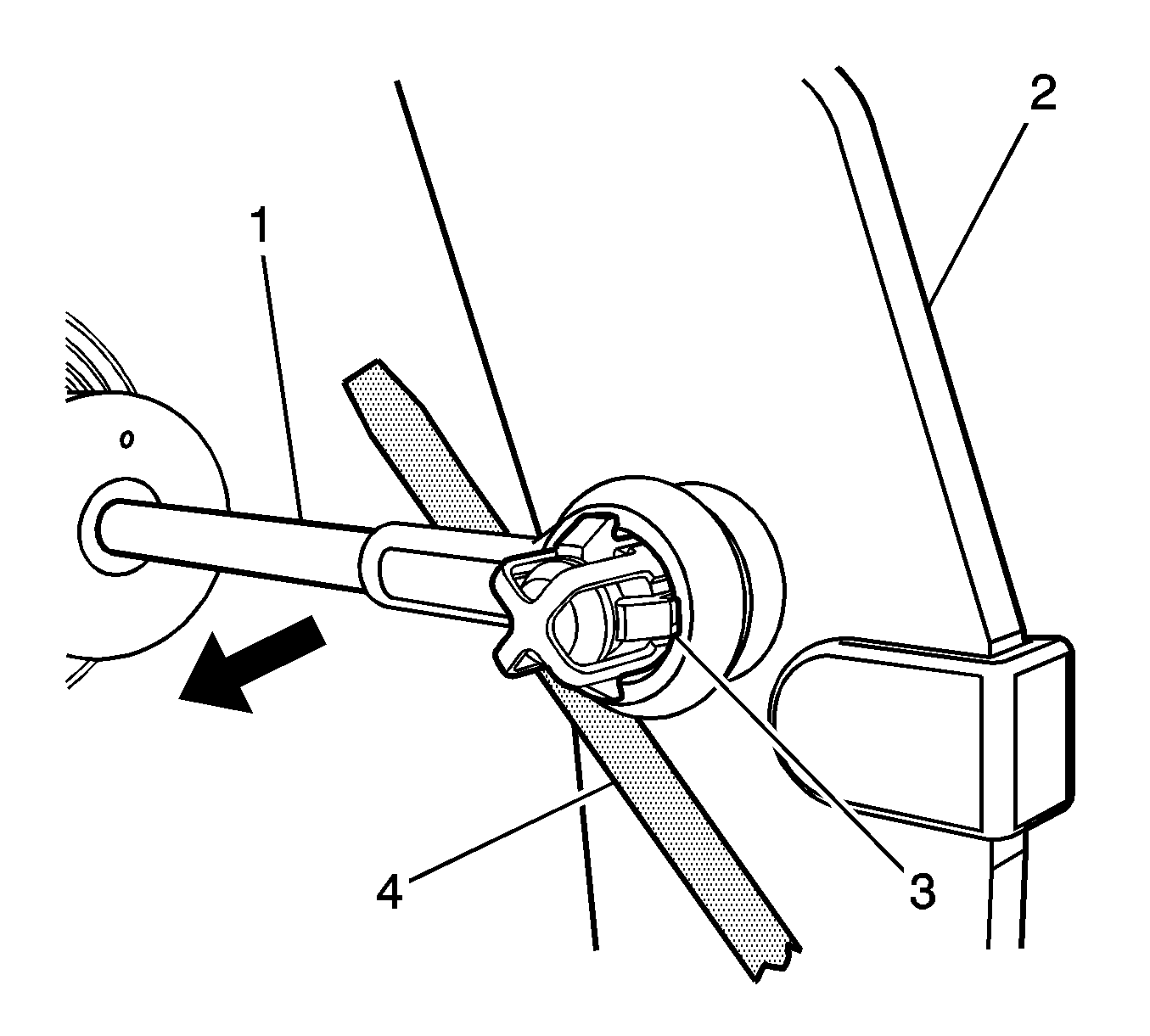 2
1
4
3