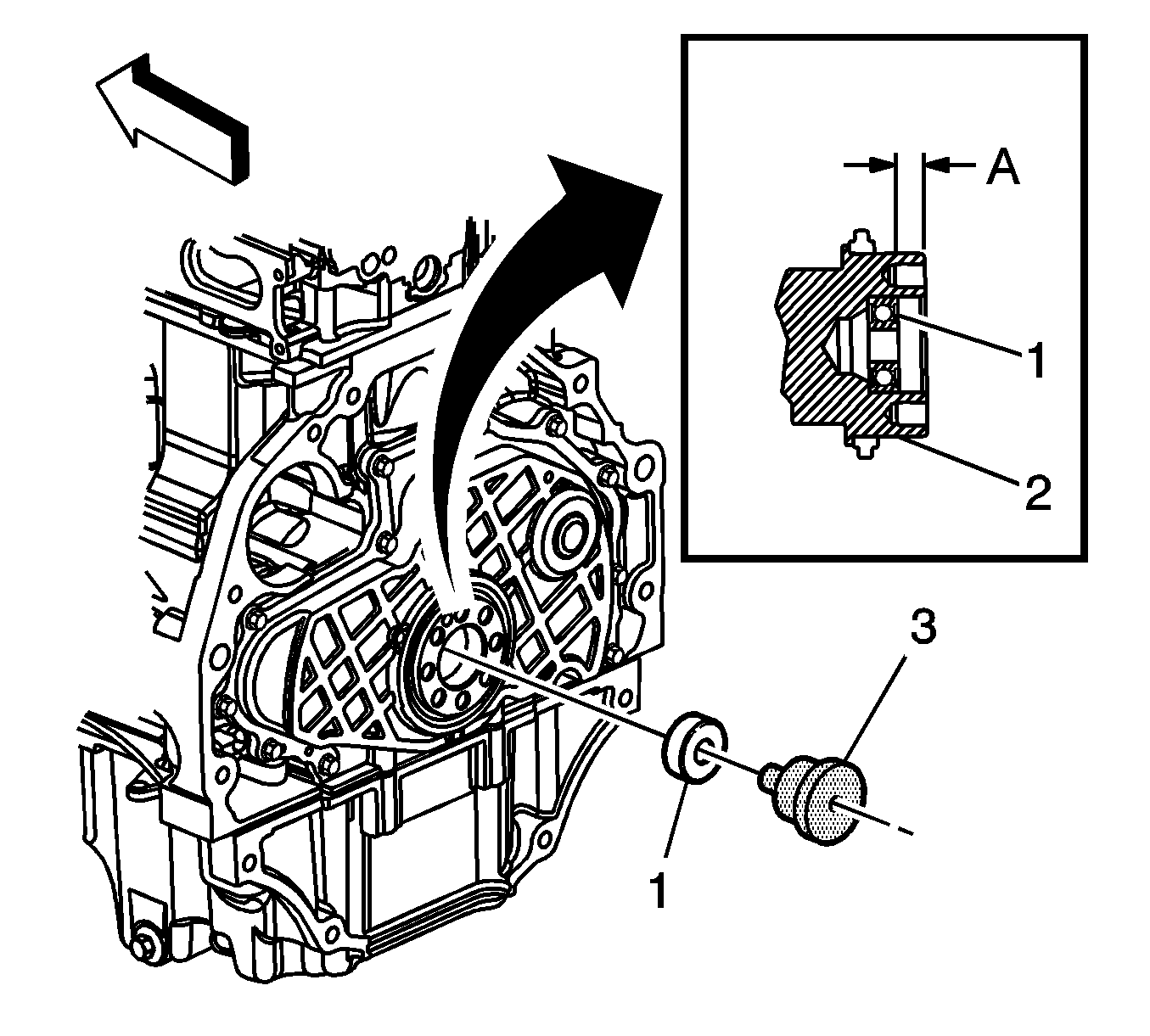 A
1
2
3
1