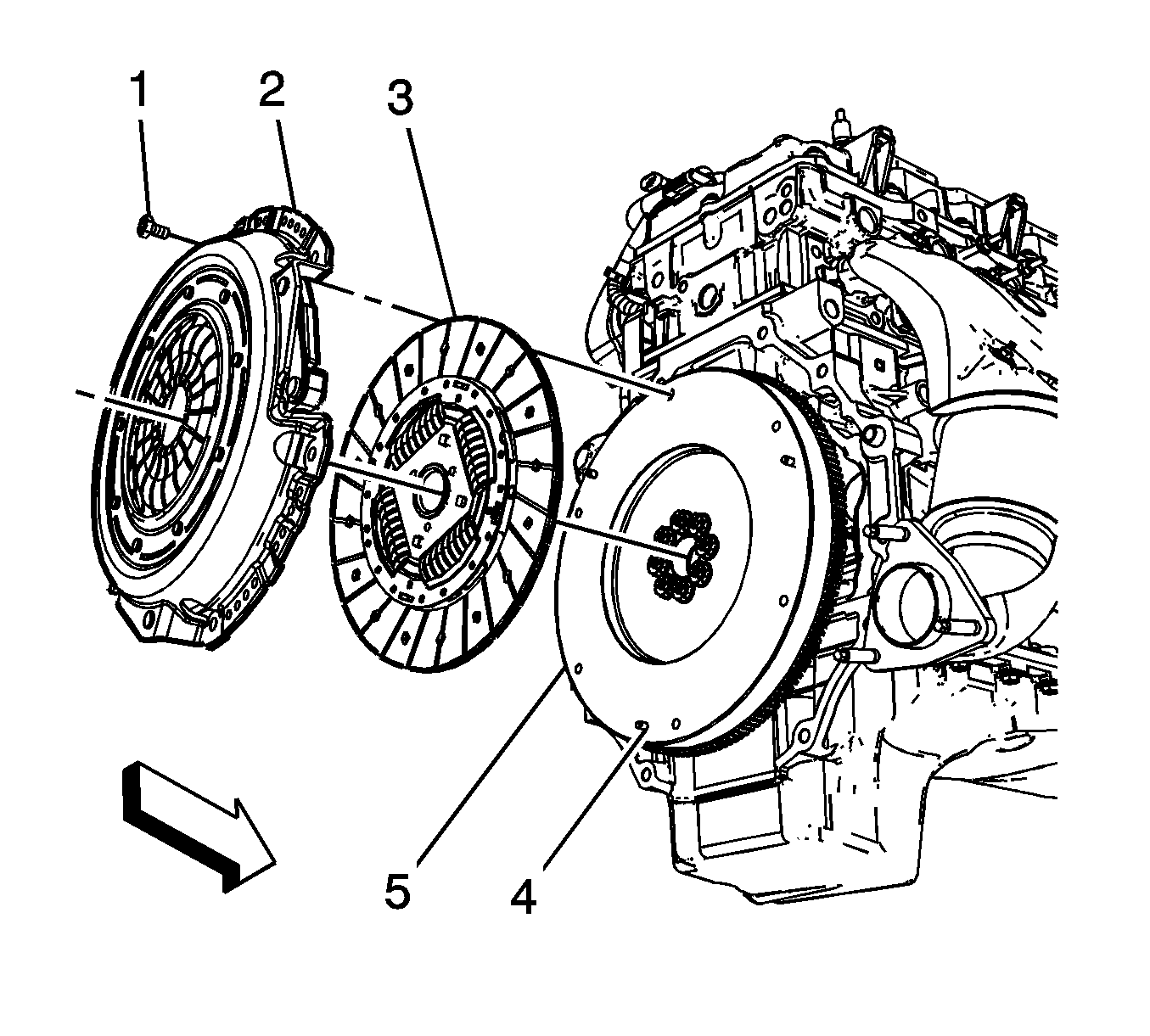 1
2
3
5
4