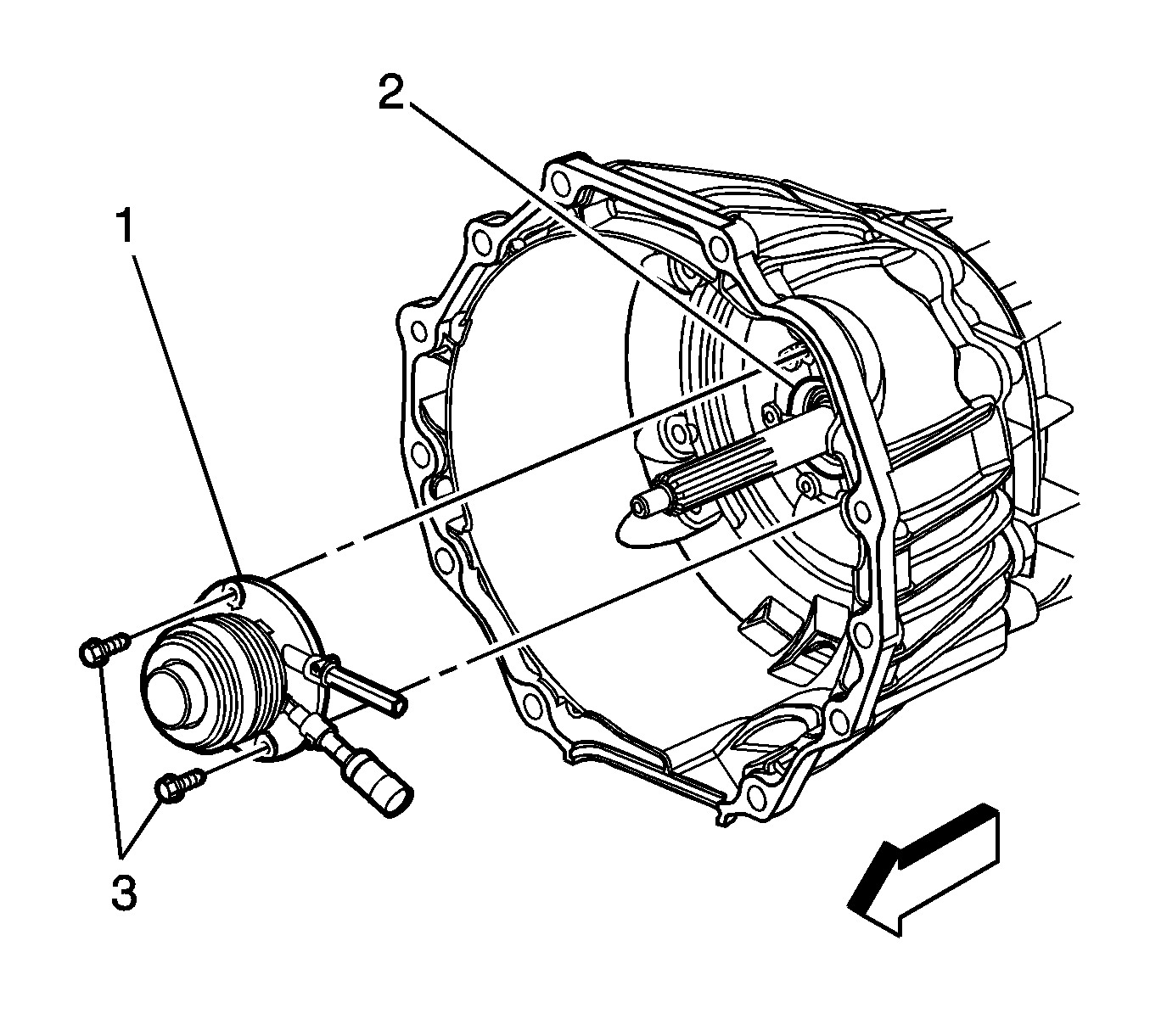 2
1
3