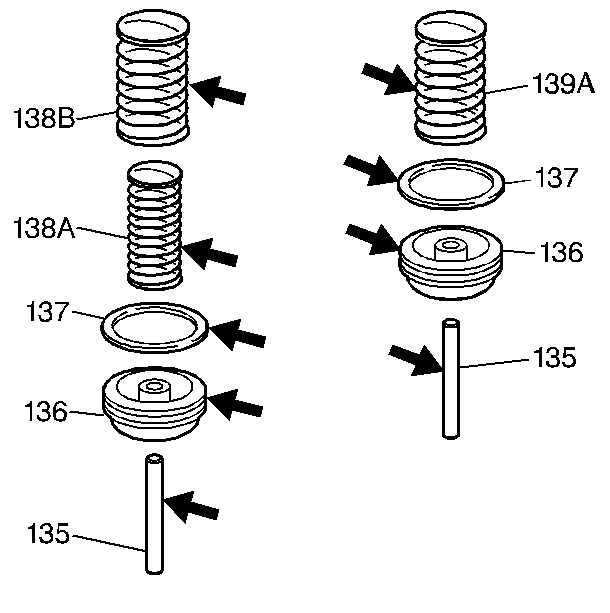 138B
138A
137
136
135
139A
137
136
135