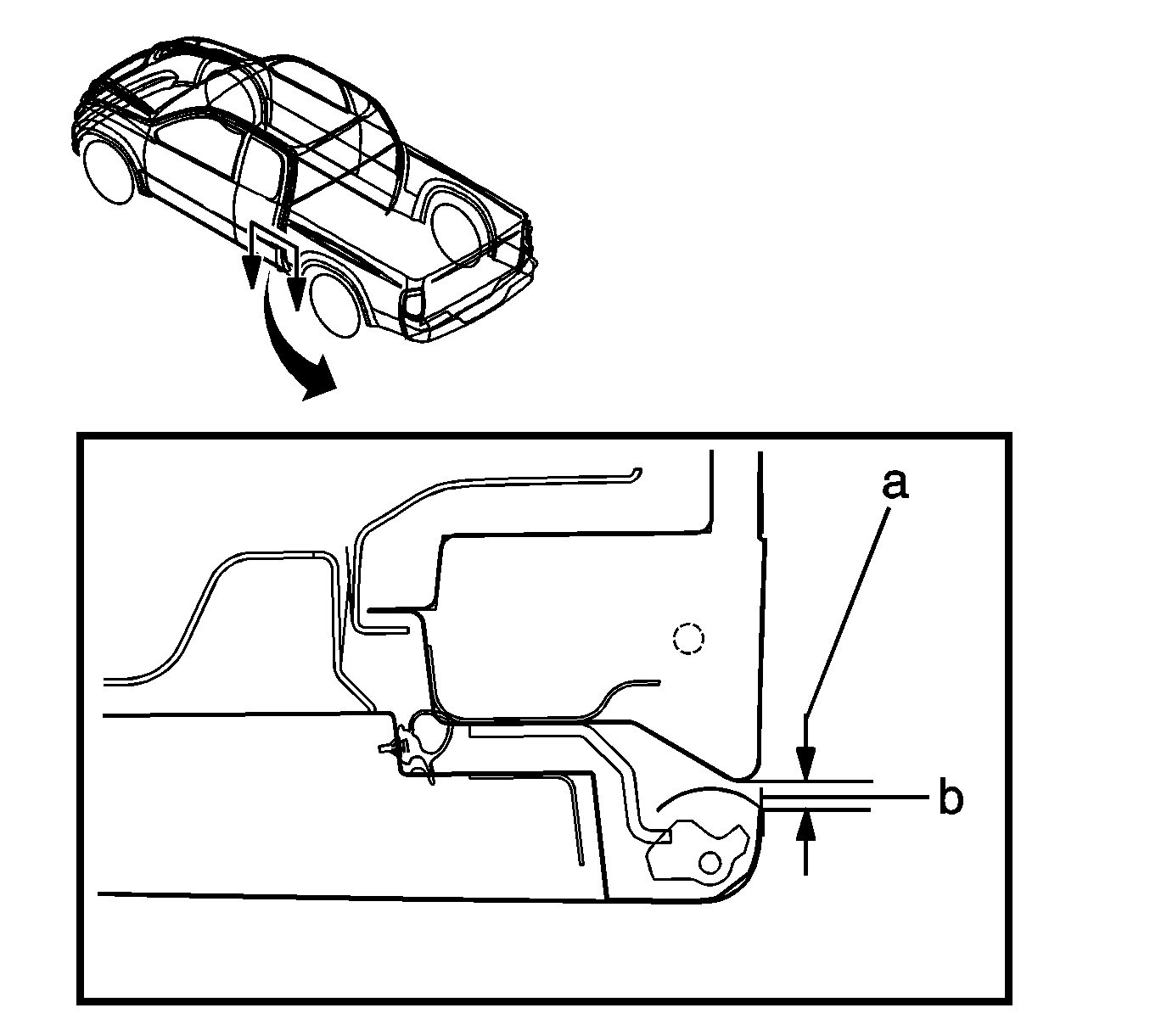 a
b